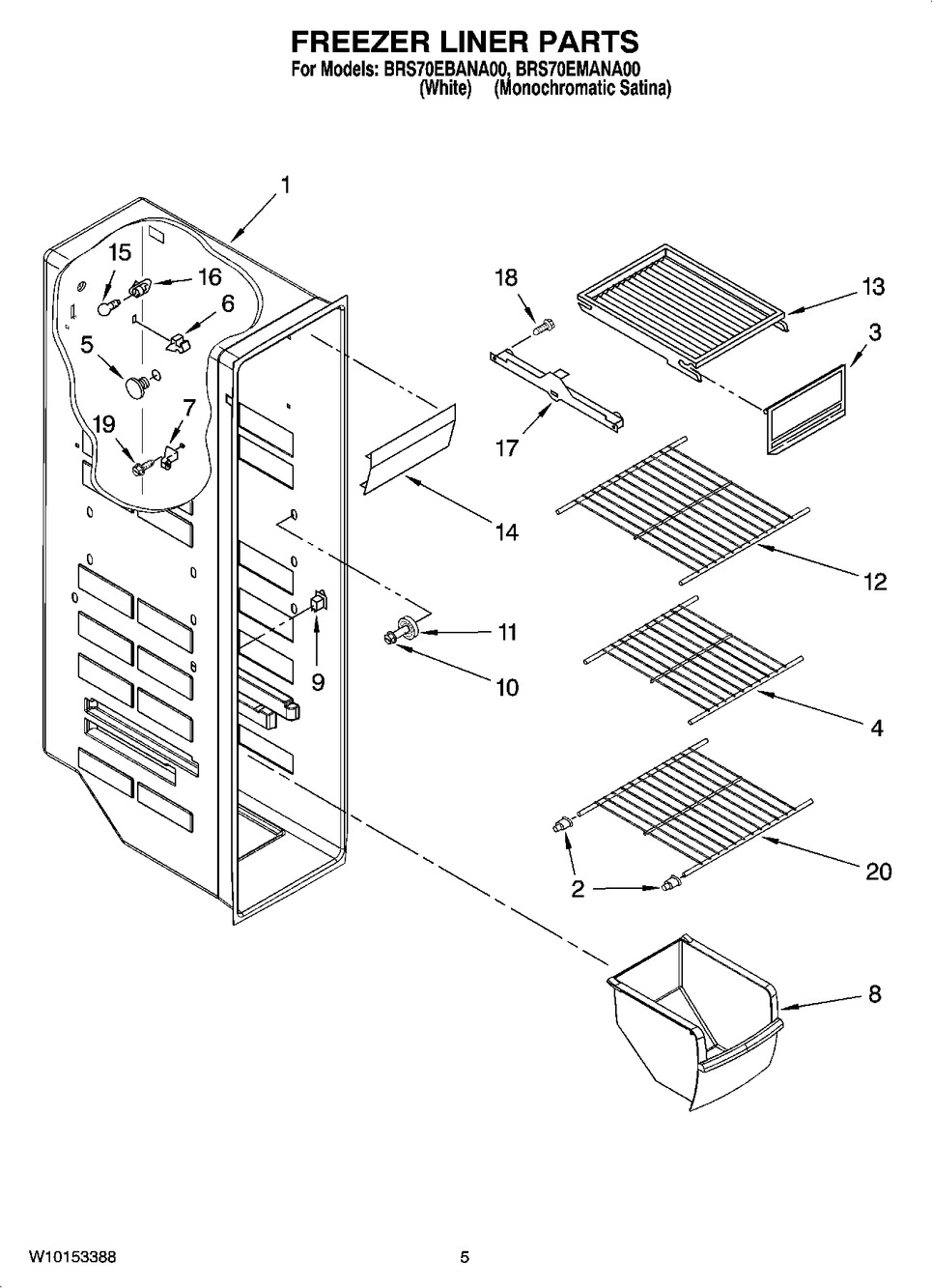 FREEZER LINER PARTS
For Models: BRS70EBANA00, BRS70EMANA00
(White) (Monochromatic Satina)

1
15
16
6
5
7
19
18
13
3
17
14
12
11
10
9
4
20
2
8

W10153388
5