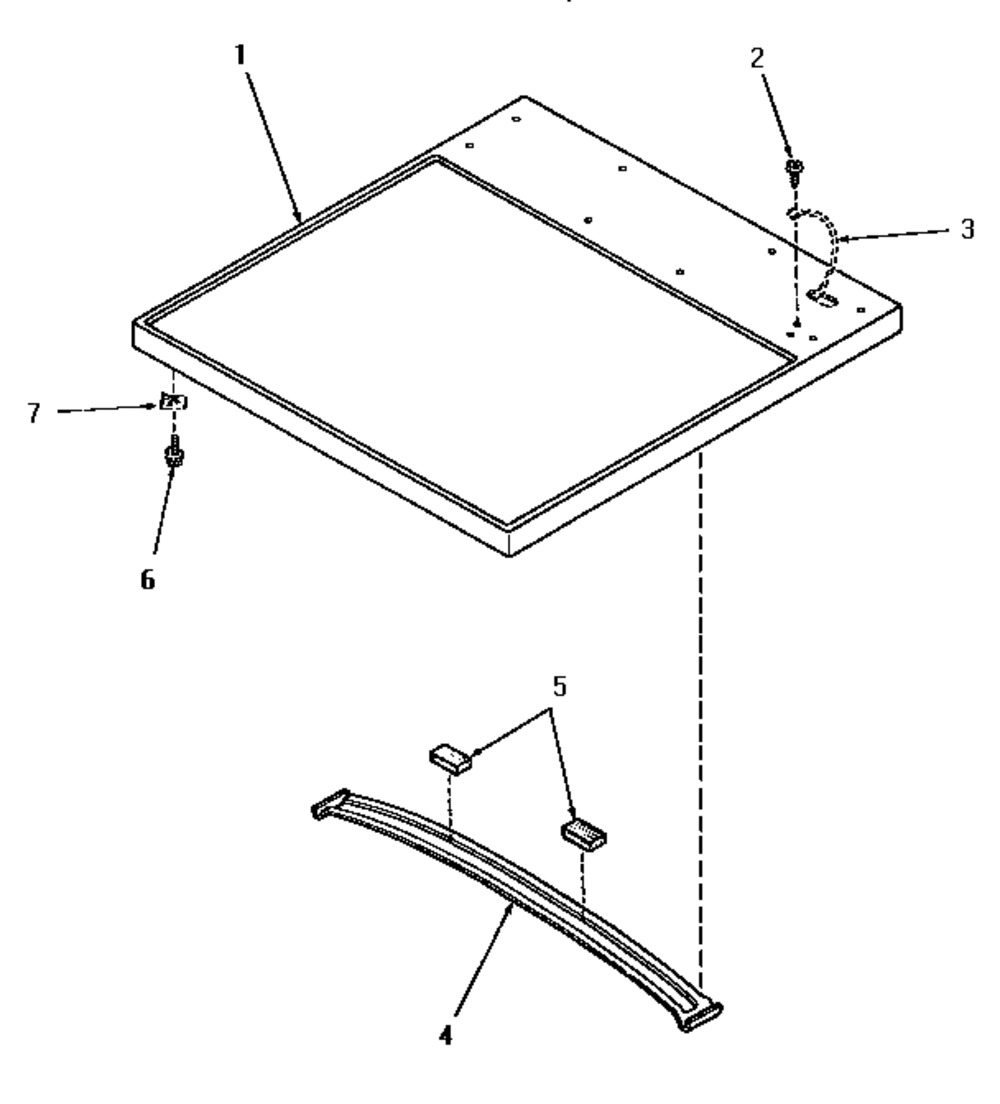 1
2
3
7
6
5
4