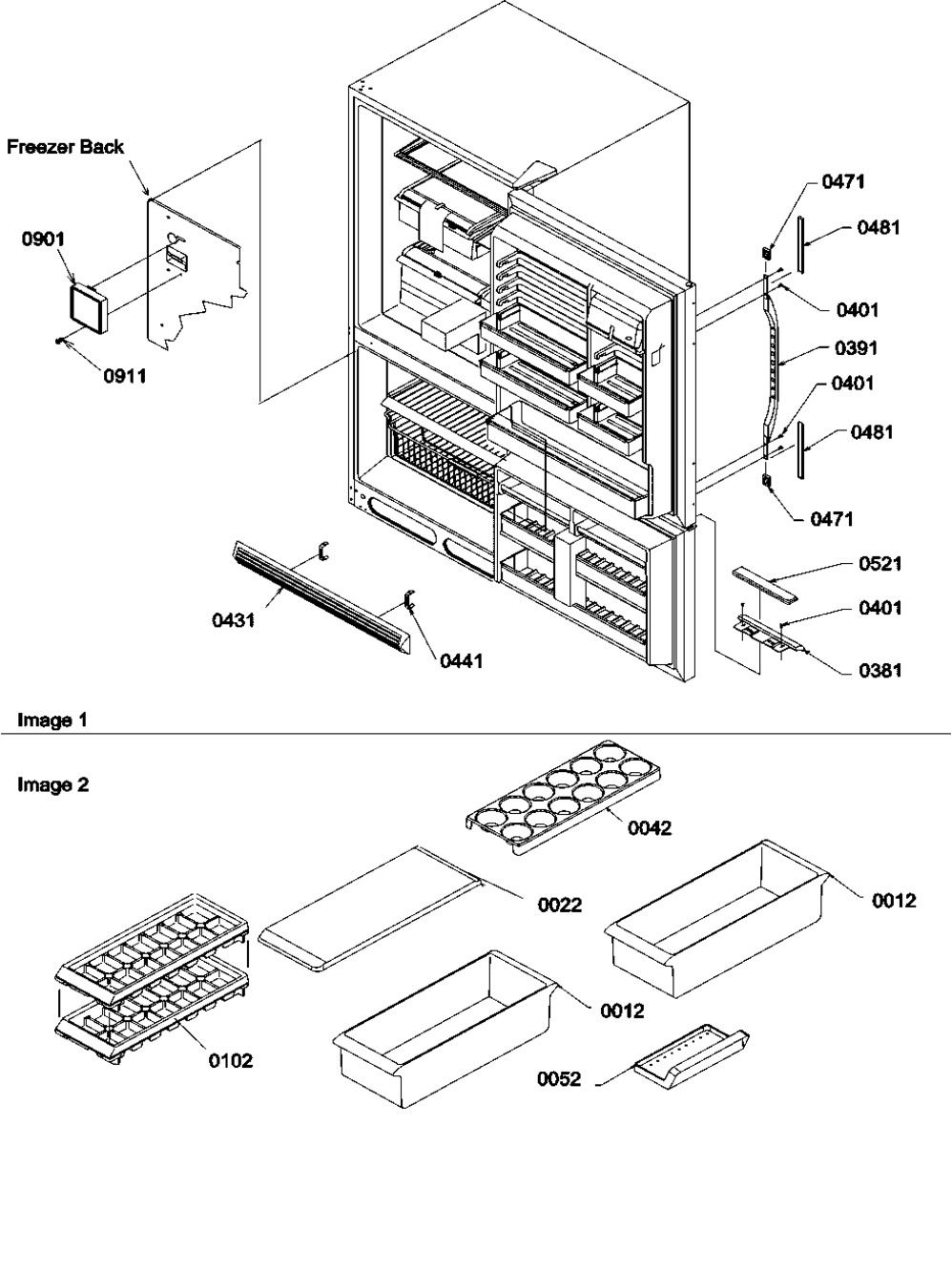 Freezer Back

0901

0911

0471

0481

0401

0391

0401

0481

0471

0521

0401

0381

0431

0441

Image 1

Image 2

0042

0022

0012

0012

0102

0052