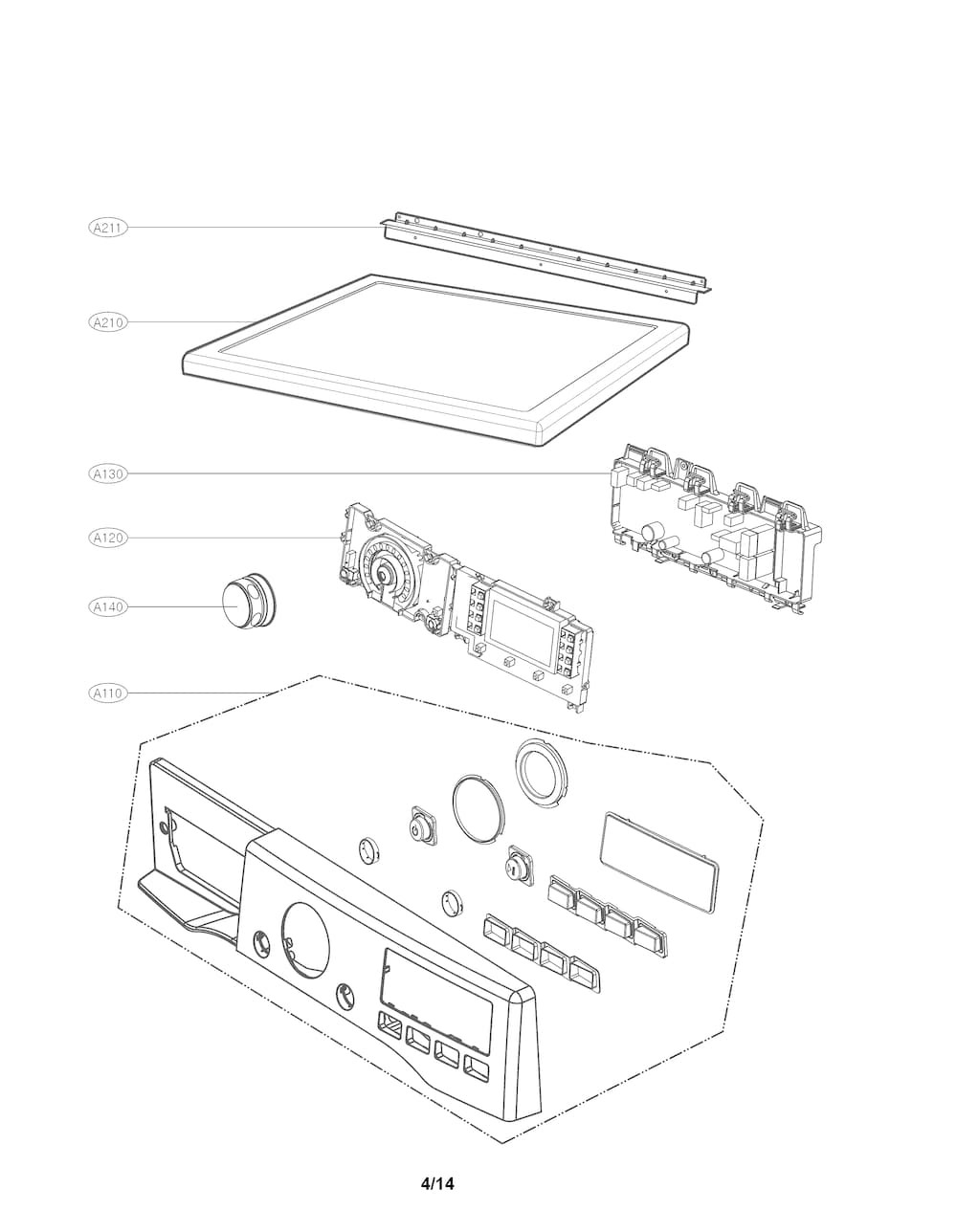 A211
A210
A130
A120
A140
A110

4/14