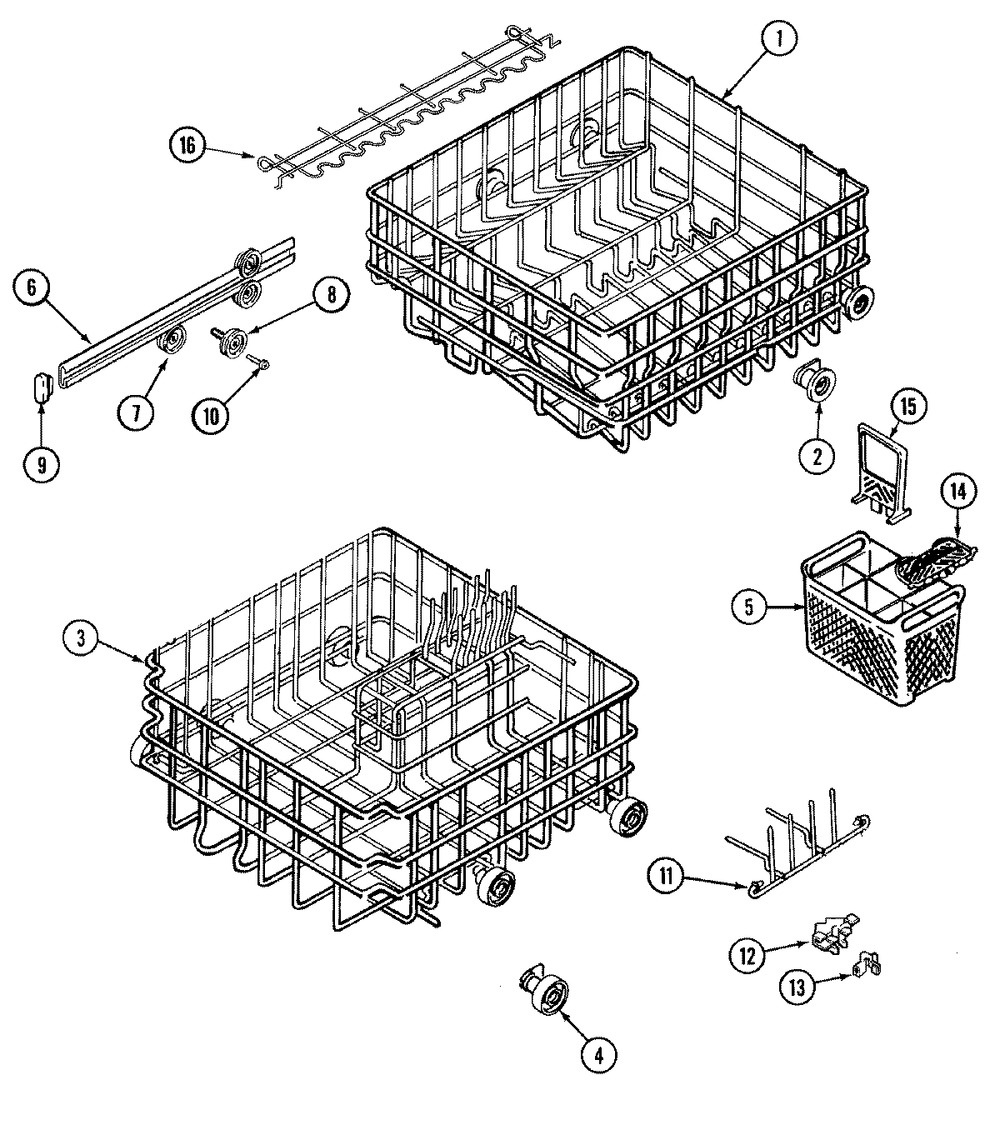 1
16
6
8
7
10
9
2
15
14
5
3
11
12
13
4