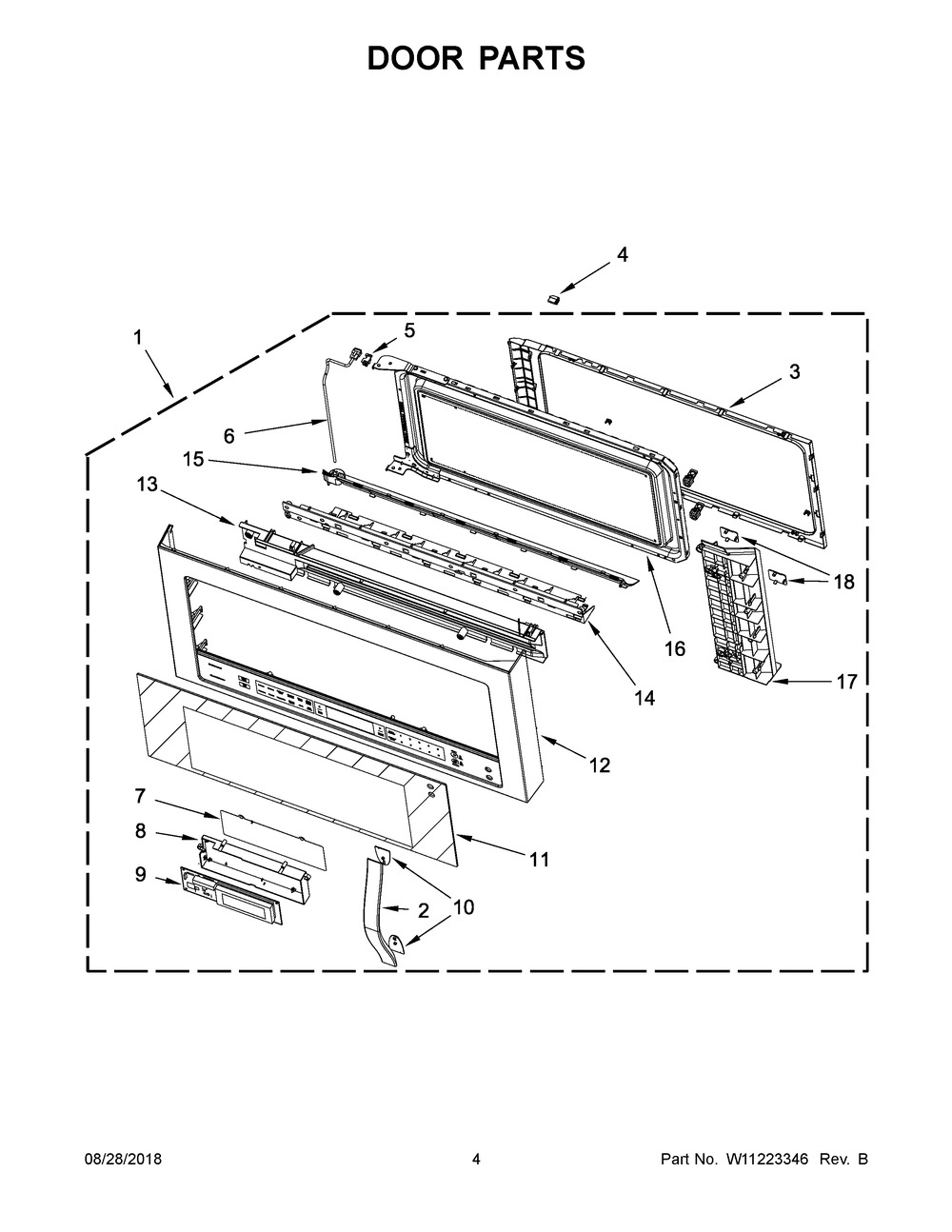 DOOR PARTS

4

1

5

3

6

15

13

18

16

17

14

12

7

8

11

9

2

10

08/28/2018

4

Part No. W11223346 Rev. B