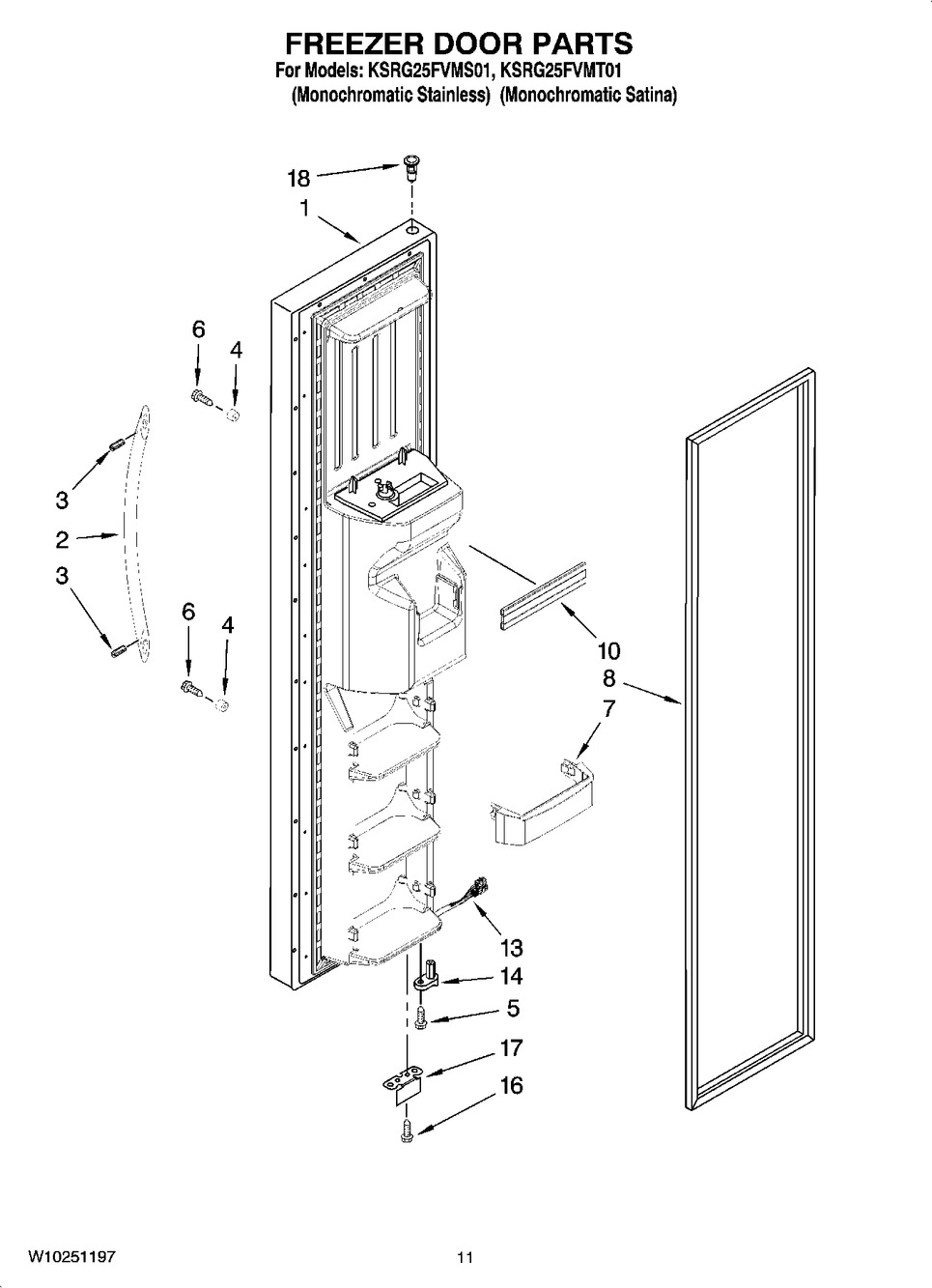 FREEZER DOOR PARTS
For Models: KSRG25FVMS01, KSRG25FVMT01
(Monochromatic Stainless) (Monochromatic Satina)

18
1
6
4
3
2
3
6
4
10
8
7
13
14
5
17
16

W10251197

11