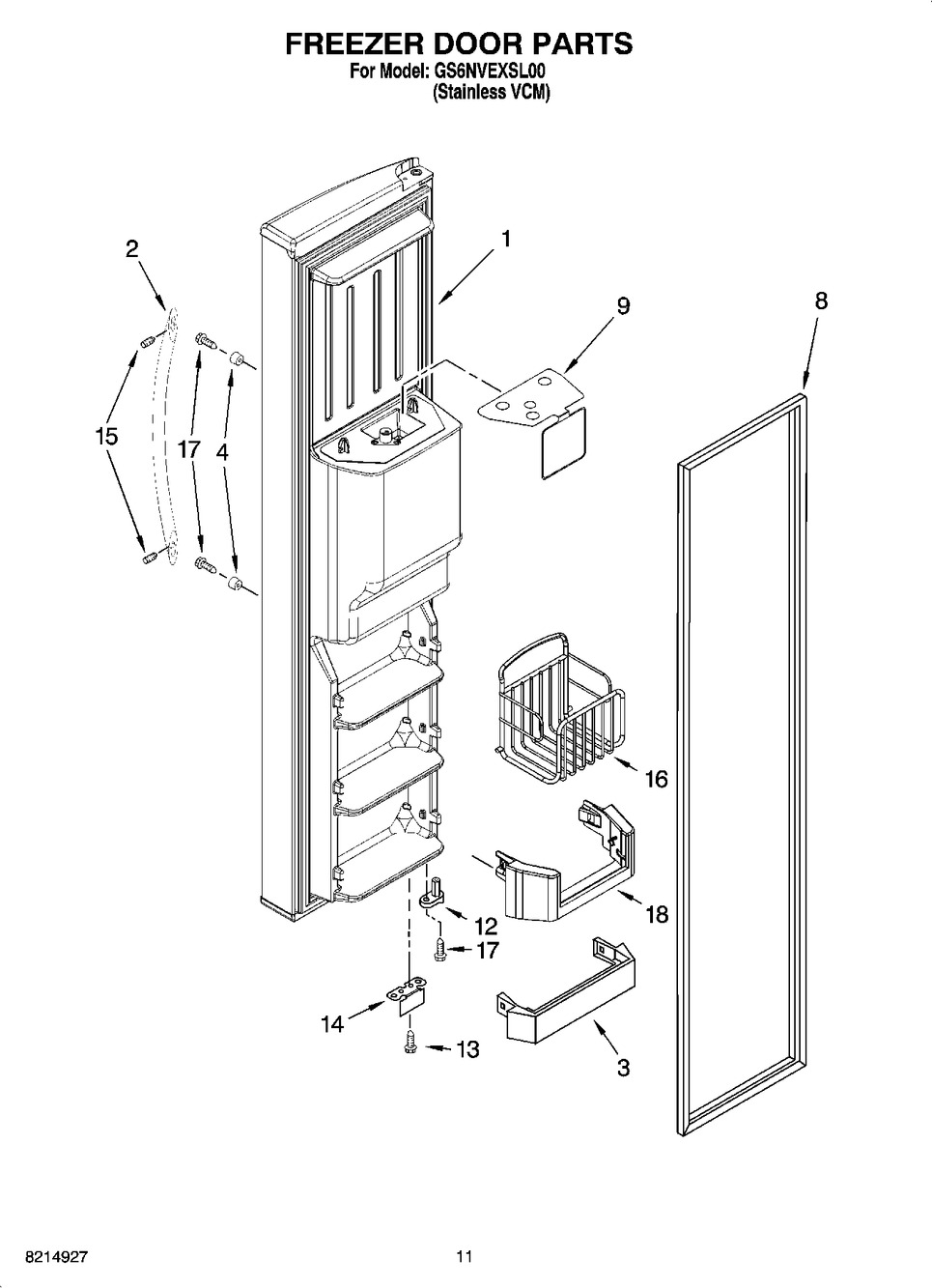 FREEZER DOOR PARTS
For Model: GS6NVEXSL00
(Stainless VCM)

2
1
9
8
15
17
4
16
18
12
17
14
13
3

8214927
11