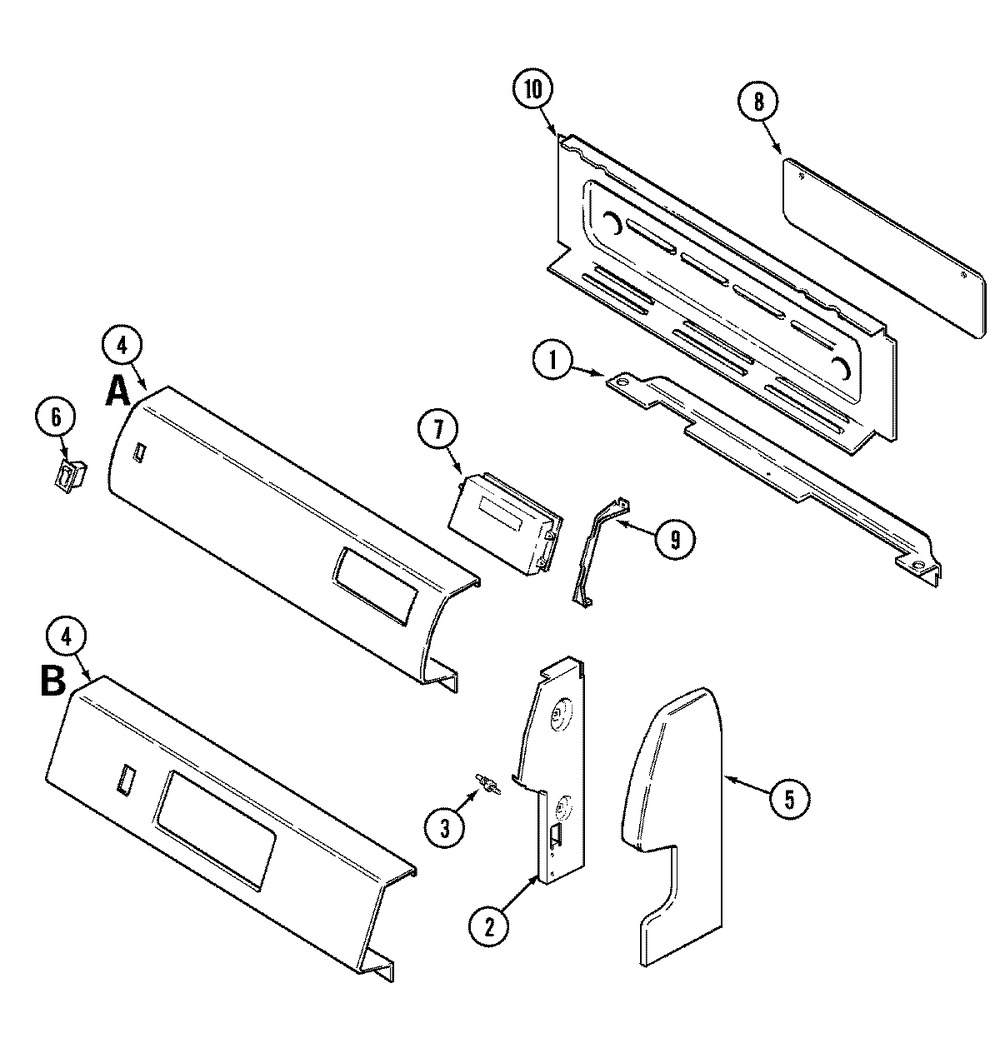 10
8
1
4
A
6
7
9
4
B
3
5
2