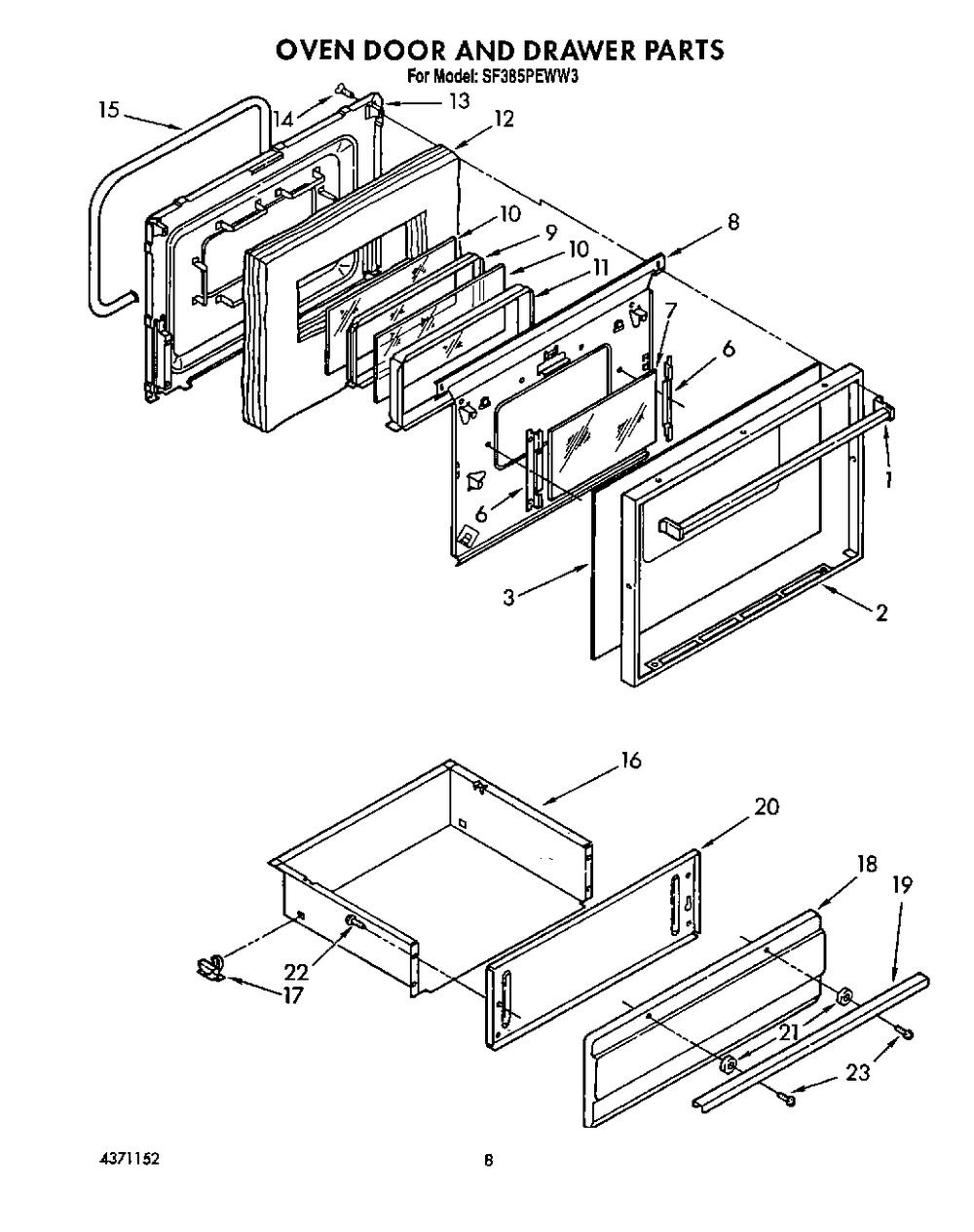 OVEN DOOR AND DRAWER PARTS
For Model: SF385PEWW3

15
14
13
12
10
9
10
11
8
7
6
6
1
3
2

16
20
18
19
22
17
21
23

4371152
8