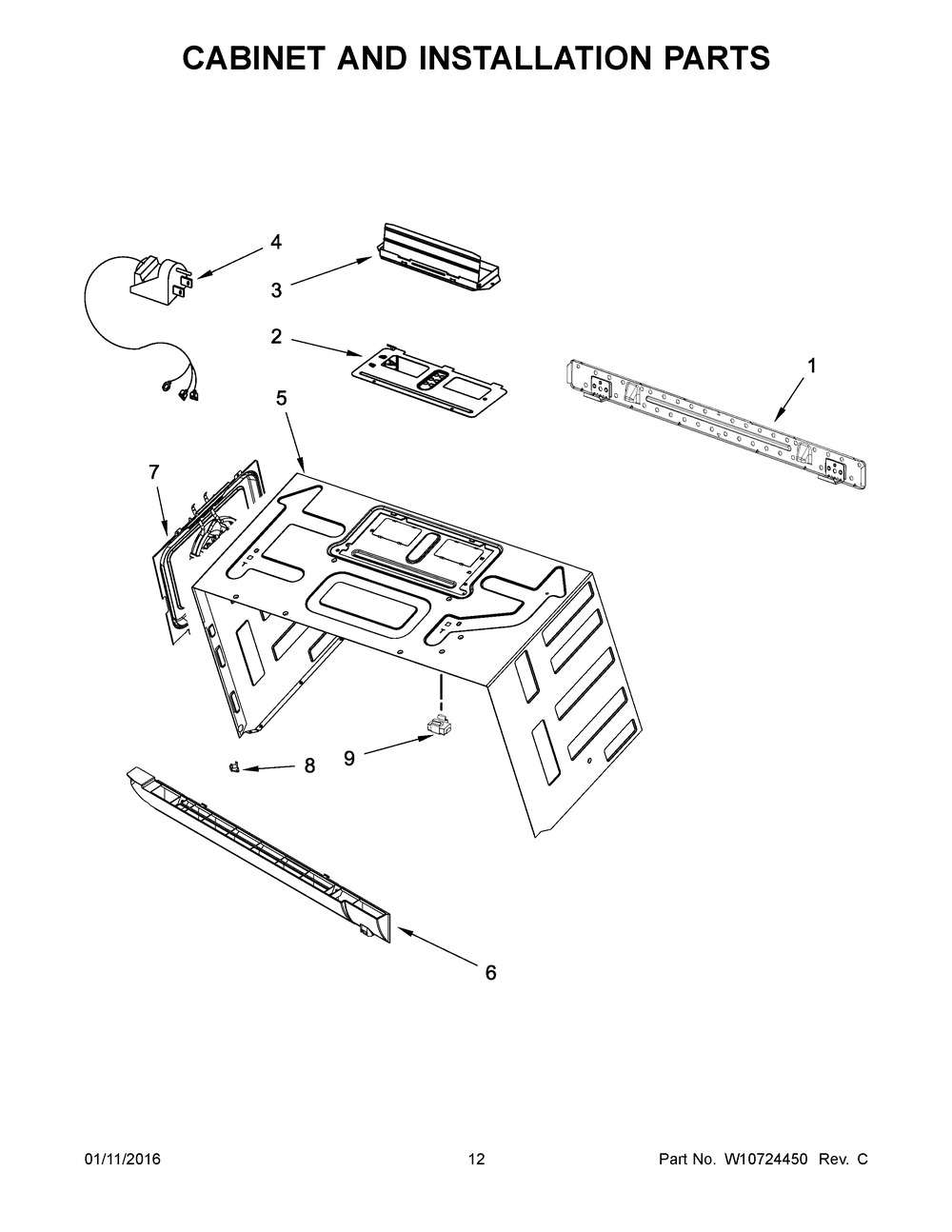 CABINET AND INSTALLATION PARTS

4
3
2
1
5
7
8
9
6

01/11/2016
12
Part No. W10724450 Rev. C