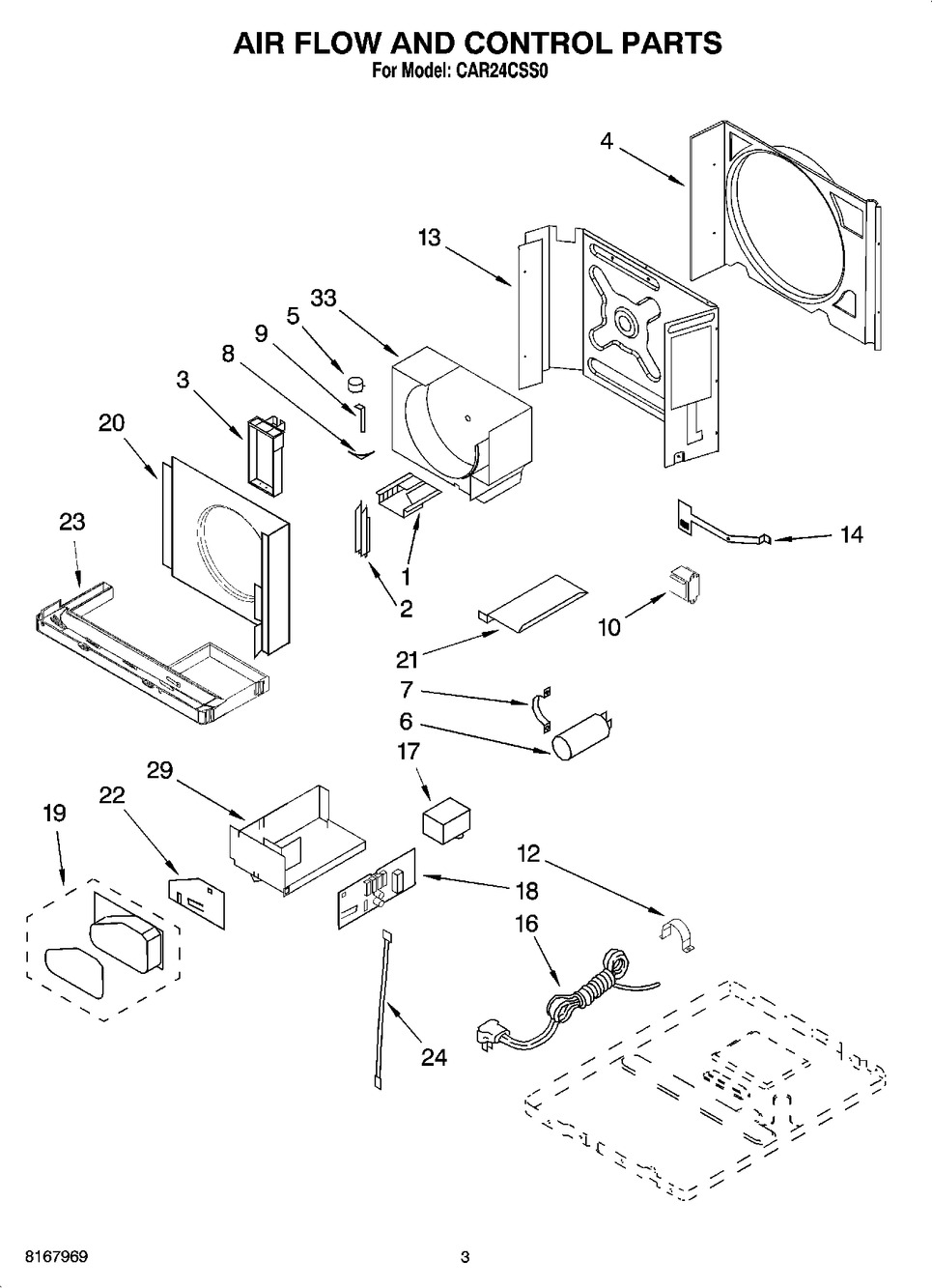 AIR FLOW AND CONTROL PARTS
For Model: CAR24CSS0

4
13
33
5
9
8
3
20
23
14
1
2
10
21
7
6
17
29
22
19
12
18
16
24

8167969
3