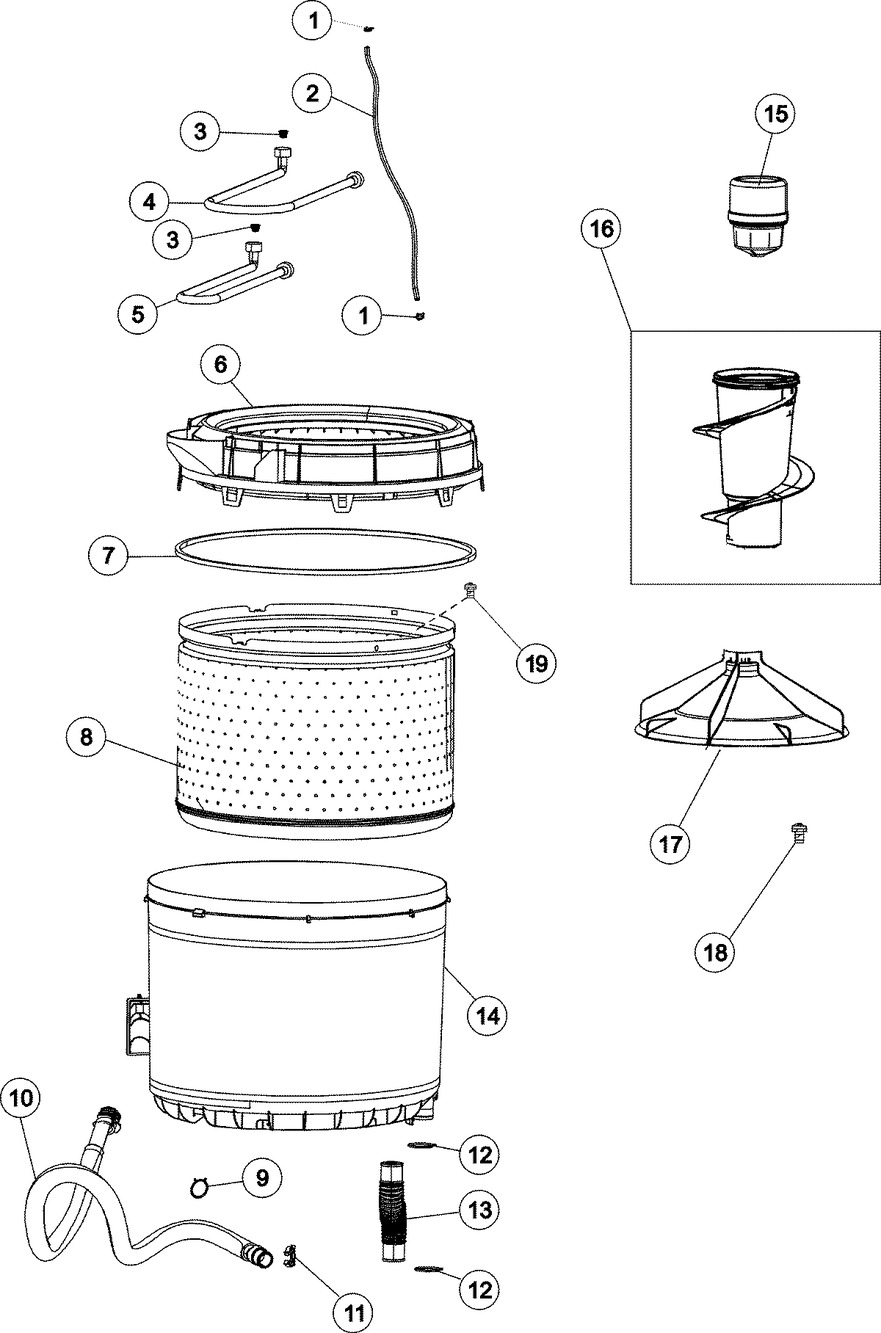 1
2
3
4
3
5
1
15
16
6
7
19
8
17
18
14
10
9
12
13
11
12