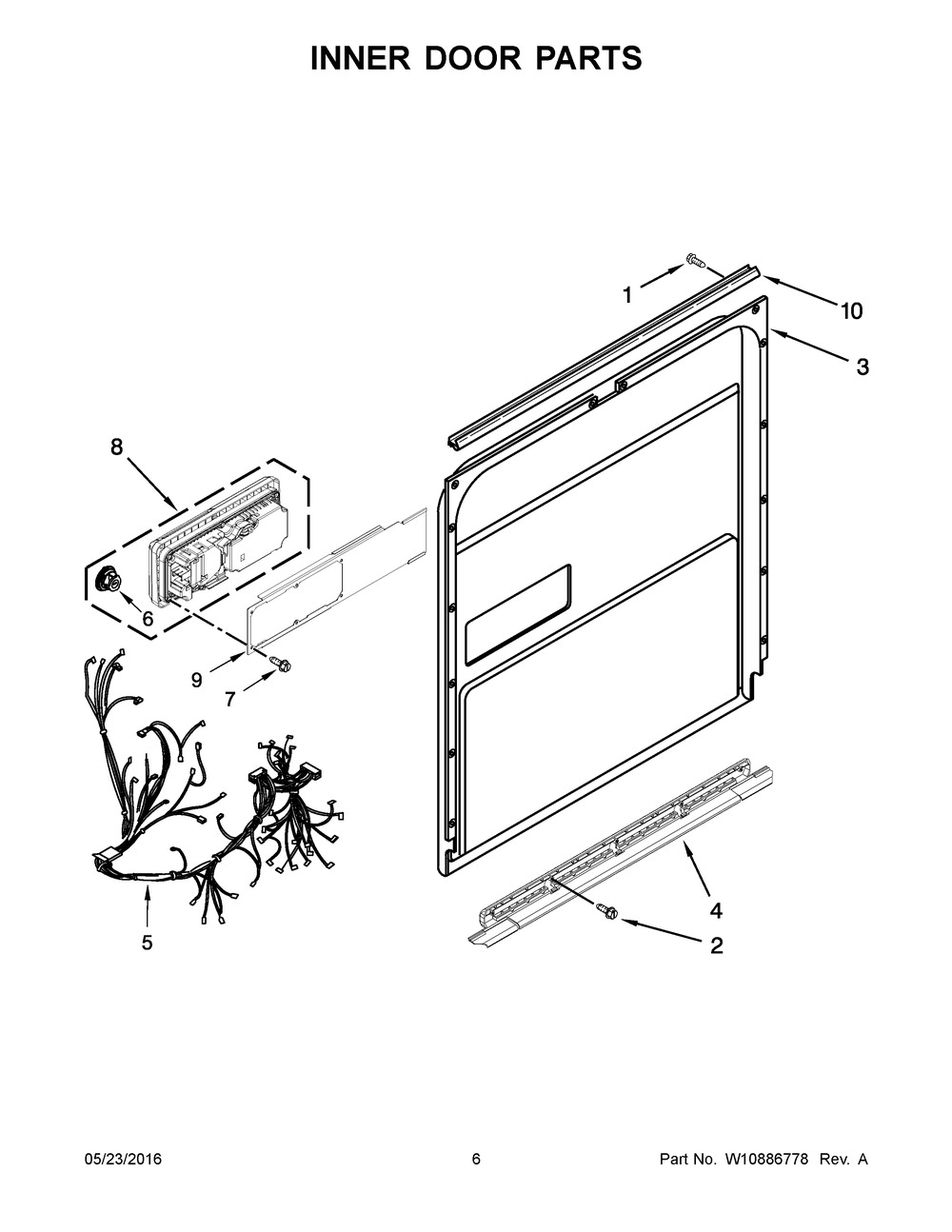 INNER DOOR PARTS

1
10
3
8
6
9
7
5
4
2

05/23/2016
6
Part No. W10886778 Rev. A