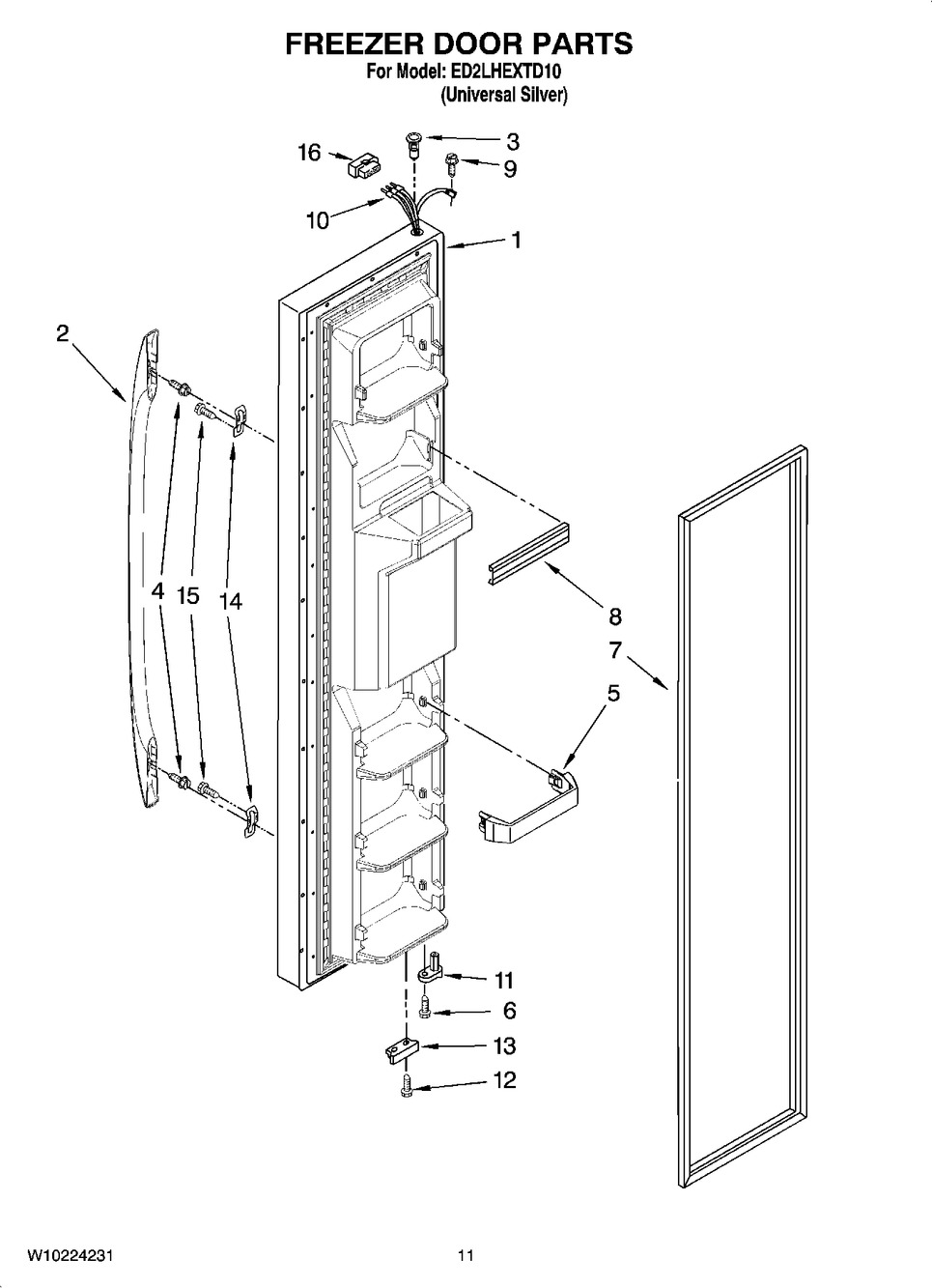 FREEZER DOOR PARTS
For Model: ED2LHEXTD10
(Universal Silver)

16
3
9
10
1
2
4
15
14
8
7
5
11
6
13
12

W10224231
11