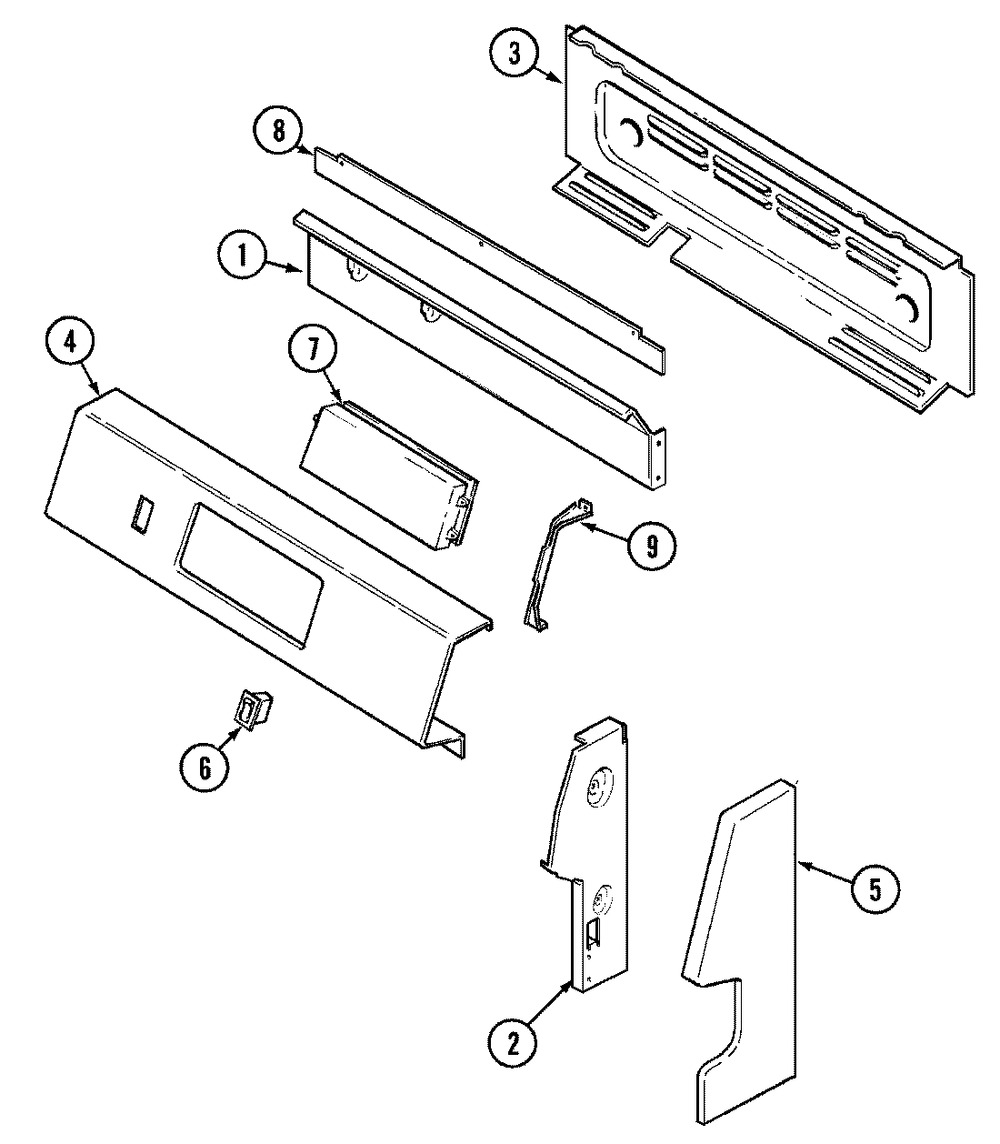 3
8
1
4
7
9
6
5
2