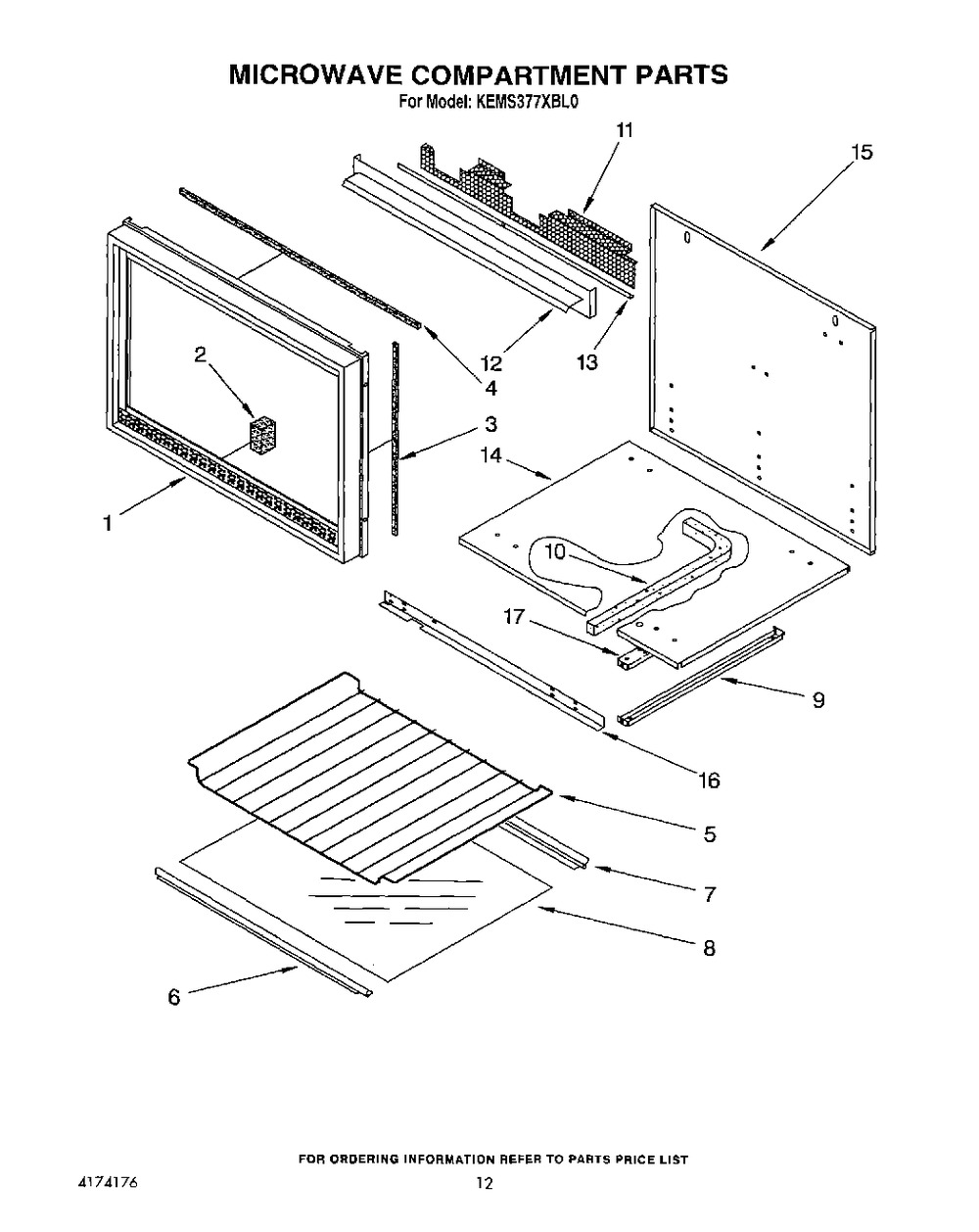 MICROWAVE COMPARTMENT PARTS
For Model: KEMS377XBL0

11
15
2
12
13
4
3
14
1
10
17
9
16
5
7
8
6

FOR ORDERING INFORMATION REFER TO PARTS PRICE LIST

4174176

12