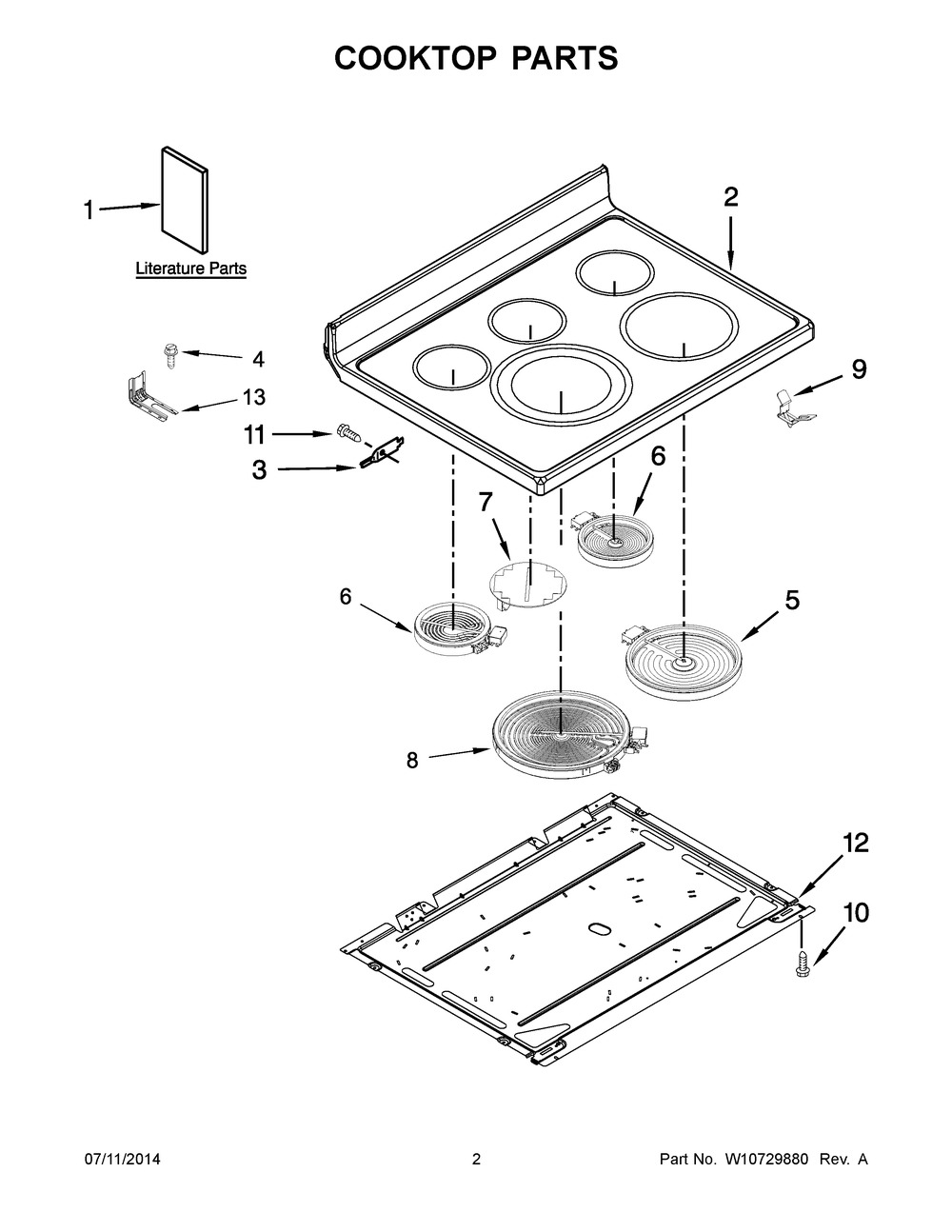 COOKTOP PARTS

1

Literature Parts

2

4

13

9

11

3

6

7

6

5

8

12

10

07/11/2014

2

Part No. W10729880 Rev. A