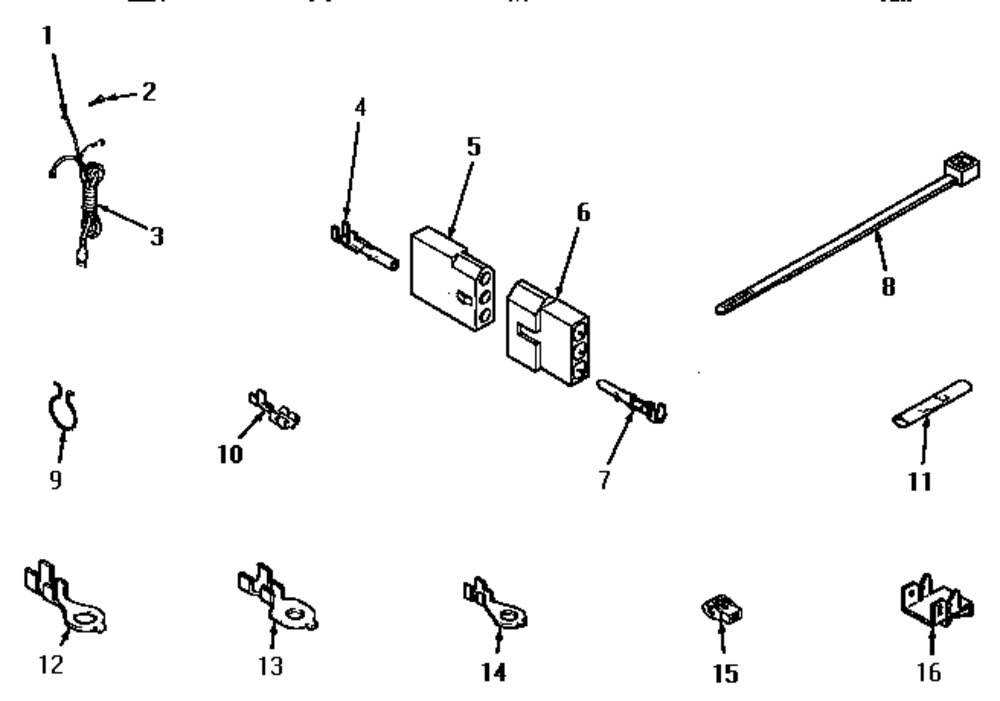 1
2
3
4
5
6
8
9
10
7
11
12
13
14
15
16