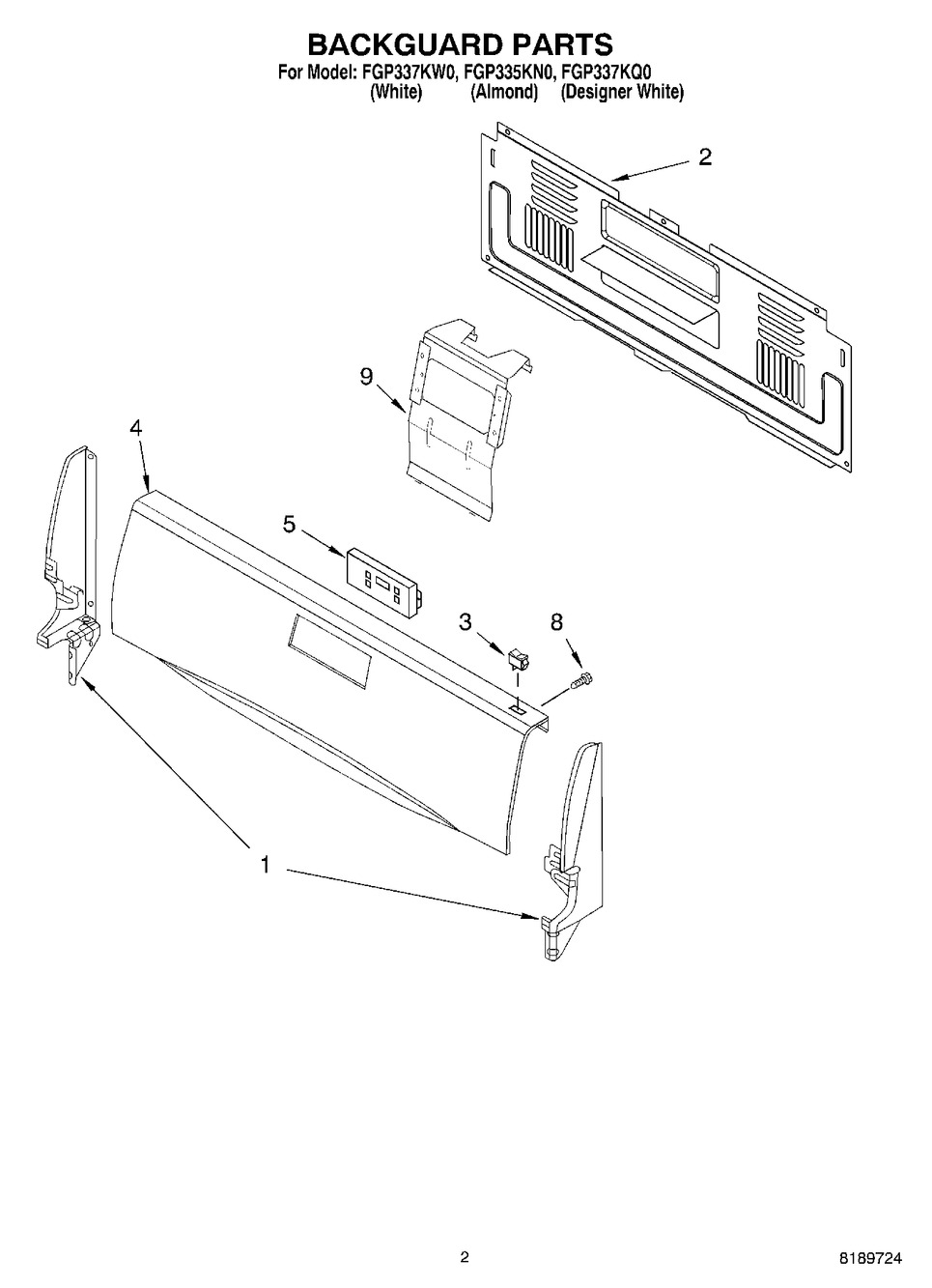 BACKGUARD PARTS
For Model: FGP337KW0, FGP335KN0, FGP337KQ0
(White) (Almond) (Designer White)

2

9

4

5

3

8

1

2

8189724