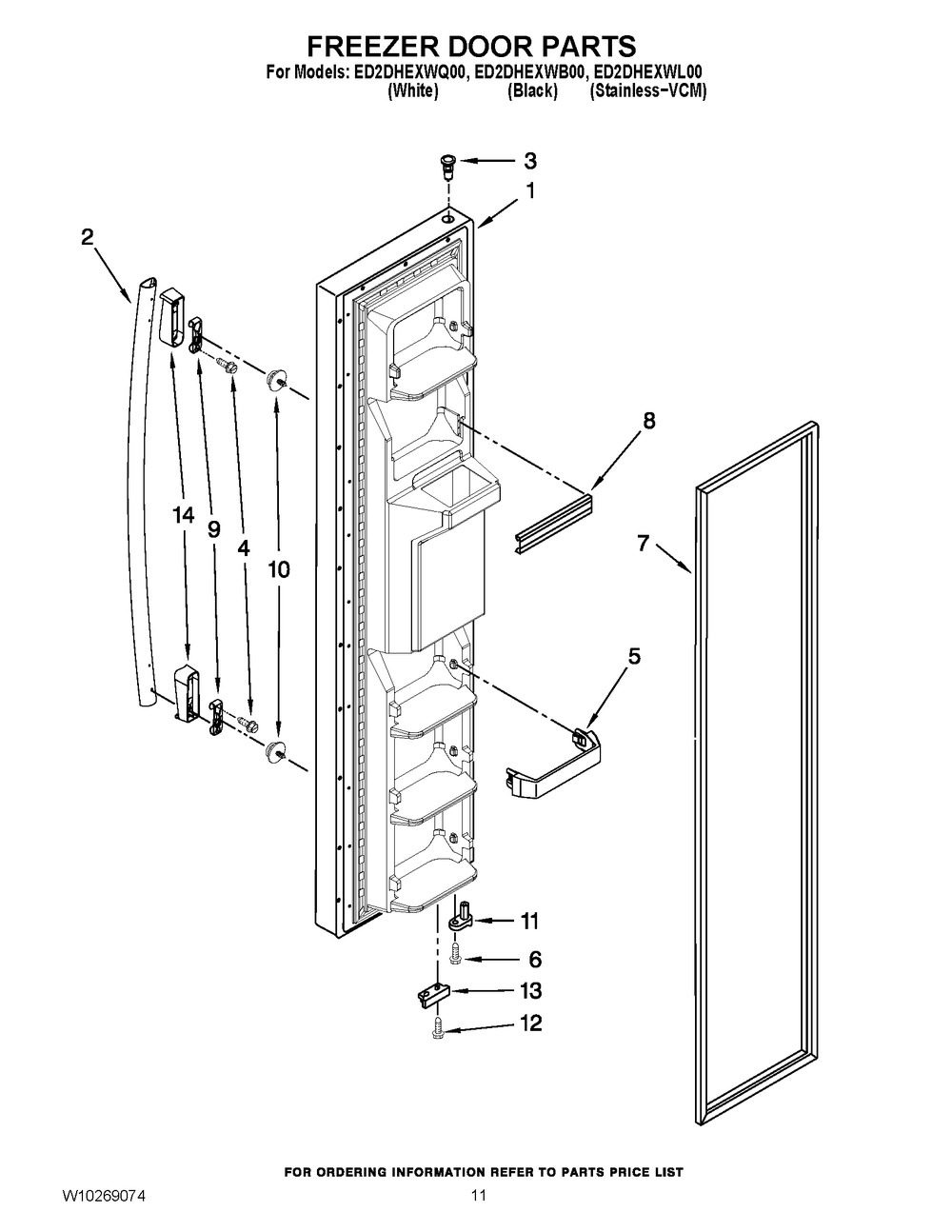 FREEZER DOOR PARTS

For Models: ED2DHEXWQ00, ED2DHEXWB00, ED2DHEXWL00
(White) (Black) (Stainless-VCM)

3
1
2
8
14
9
4
10
7
5
11
6
13
12

FOR ORDERING INFORMATION REFER TO PARTS PRICE LIST

W10269074

11