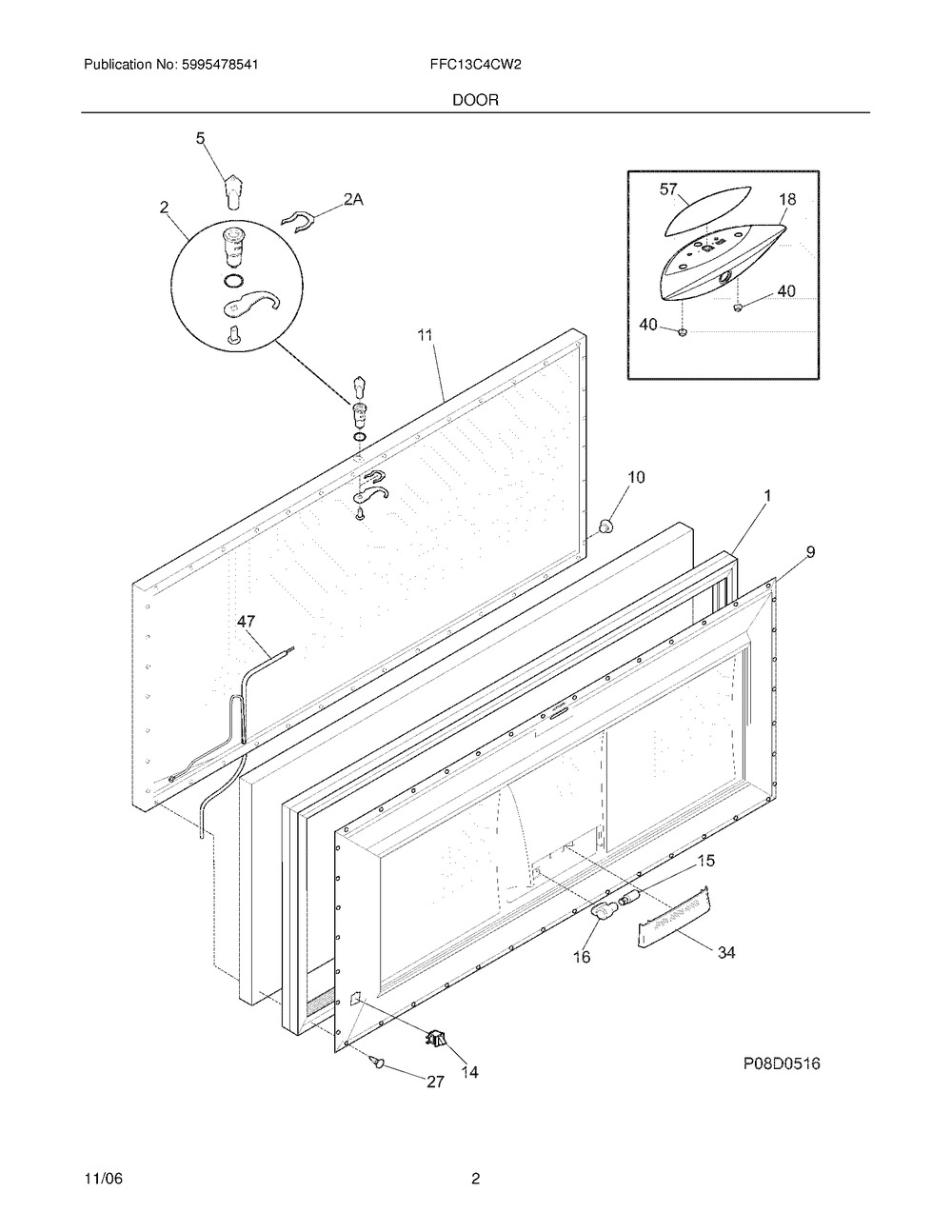 Publication No: 5995478541
FFC13C4CW2
DOOR

5
2
2A
57
18
40
40
11
10
1
9
47
15
16
34
14
27
P08D0516

11/06
2