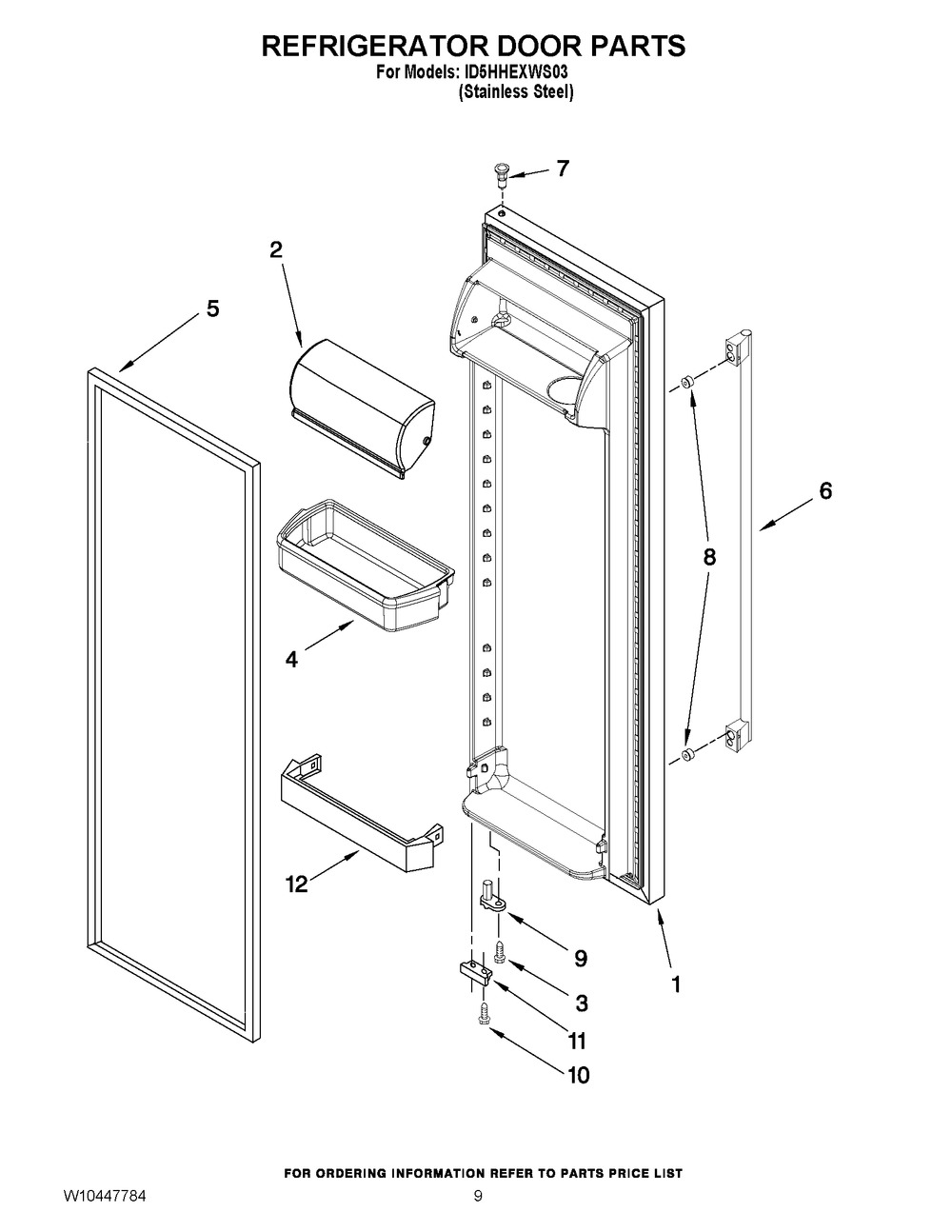 REFRIGERATOR DOOR PARTS
For Models: ID5HHEXWS03
(Stainless Steel)

7

2

5

6

8

4

12

9

1

3

11

10

FOR ORDERING INFORMATION REFER TO PARTS PRICE LIST

W10447784

9