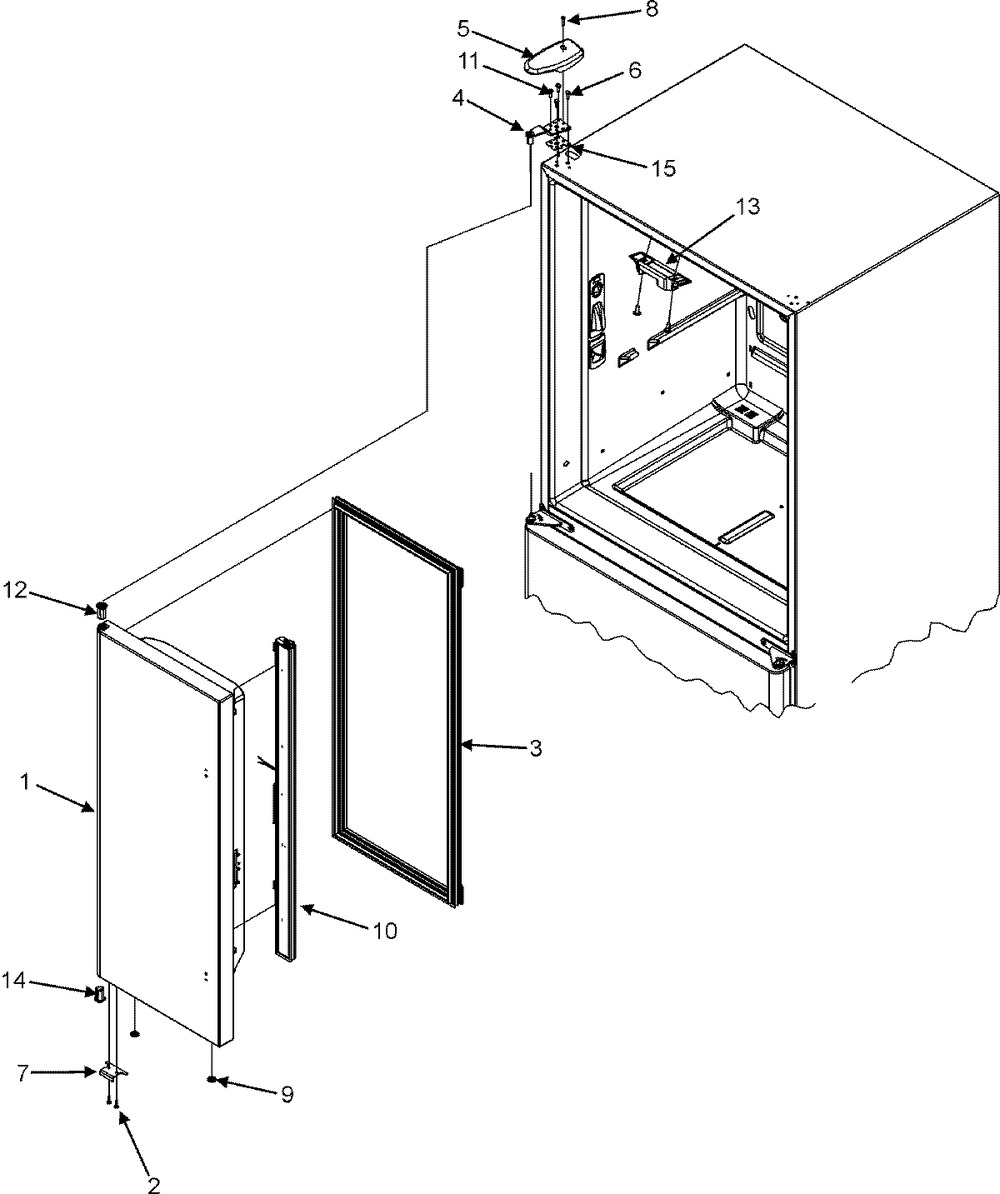 8
5
11
6
4
15
13
12
3
1
10
14
7
9
2