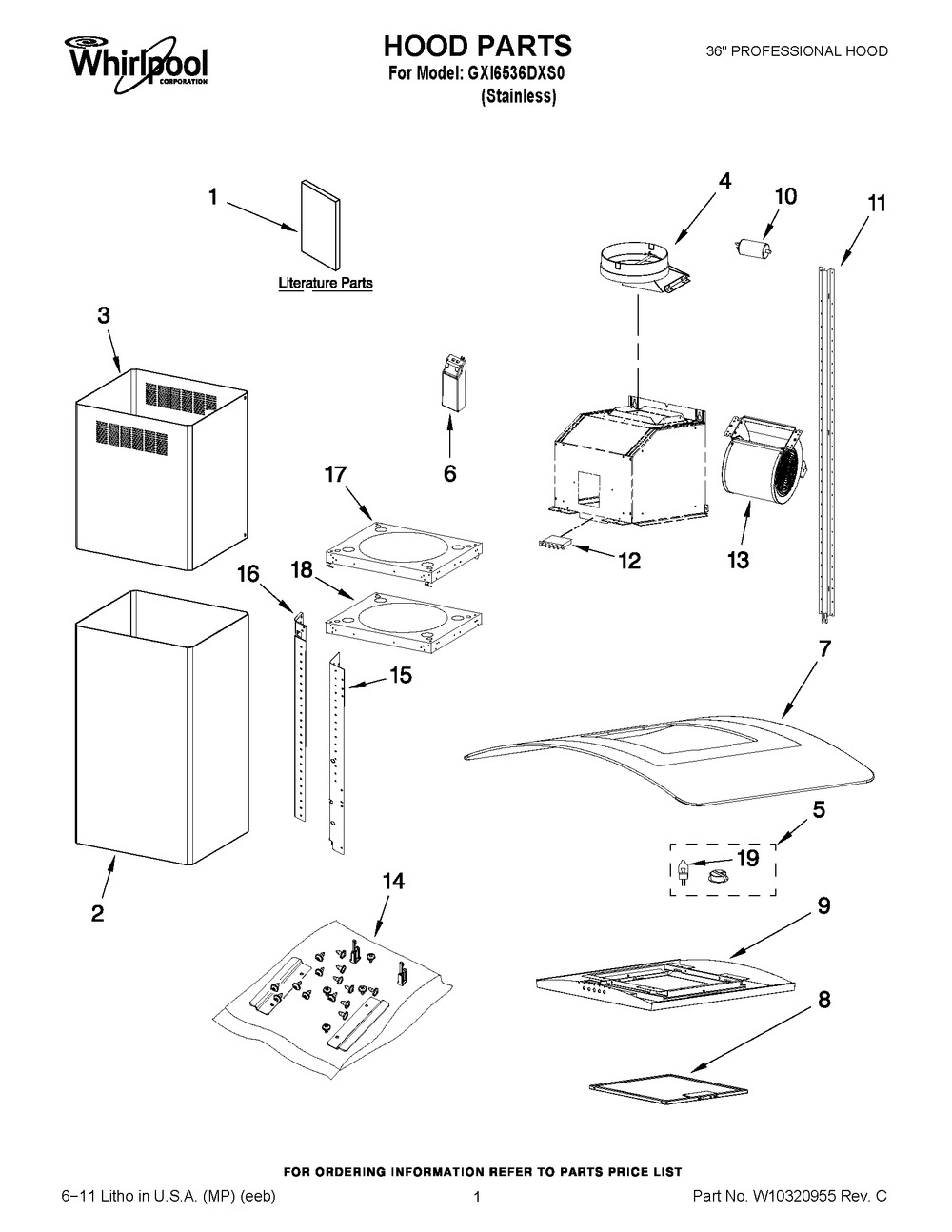 Whirlpool CORPORATION

HOOD PARTS
For Model: GXI6536DXS0
(Stainless)

36" PROFESSIONAL HOOD

1
Literature Parts
4
10
11
3
6
17
12
13
16
18
15
7
5
19
2
14
9
8

FOR ORDERING INFORMATION REFER TO PARTS PRICE LIST

6–11 Litho in U.S.A. (MP) (eeb)
1
Part No. W10320955 Rev. C