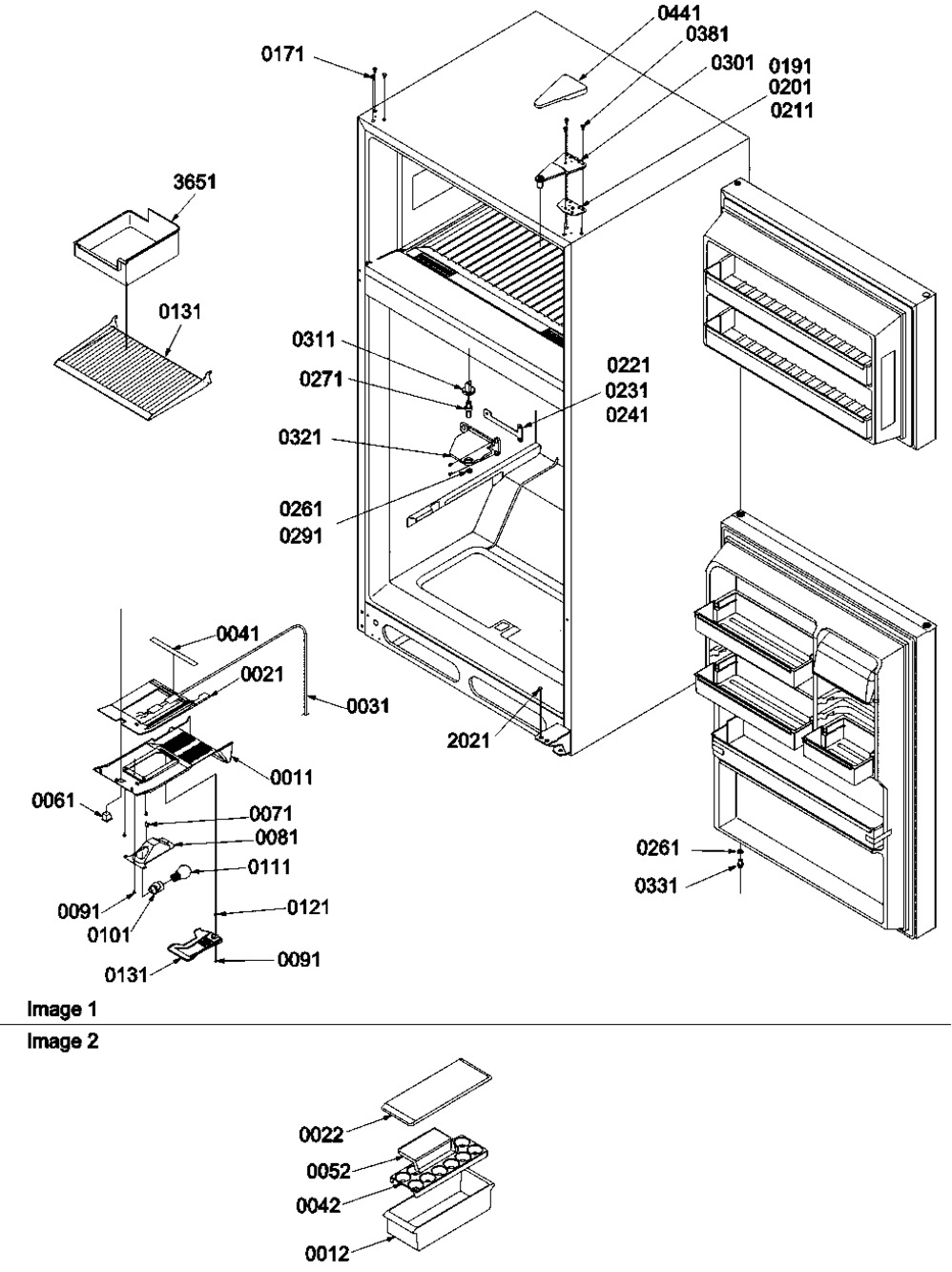 0171
0441
0381
0301
0191
0201
0211
3651
0131
0311
0271
0221
0231
0241
0321
0261
0291
0041
0021
0031
2021
0011
0061
0071
0081
0111
0091
0101
0121
0131
0091
0261
0331

Image 1

Image 2

0022
0052
0042
0012