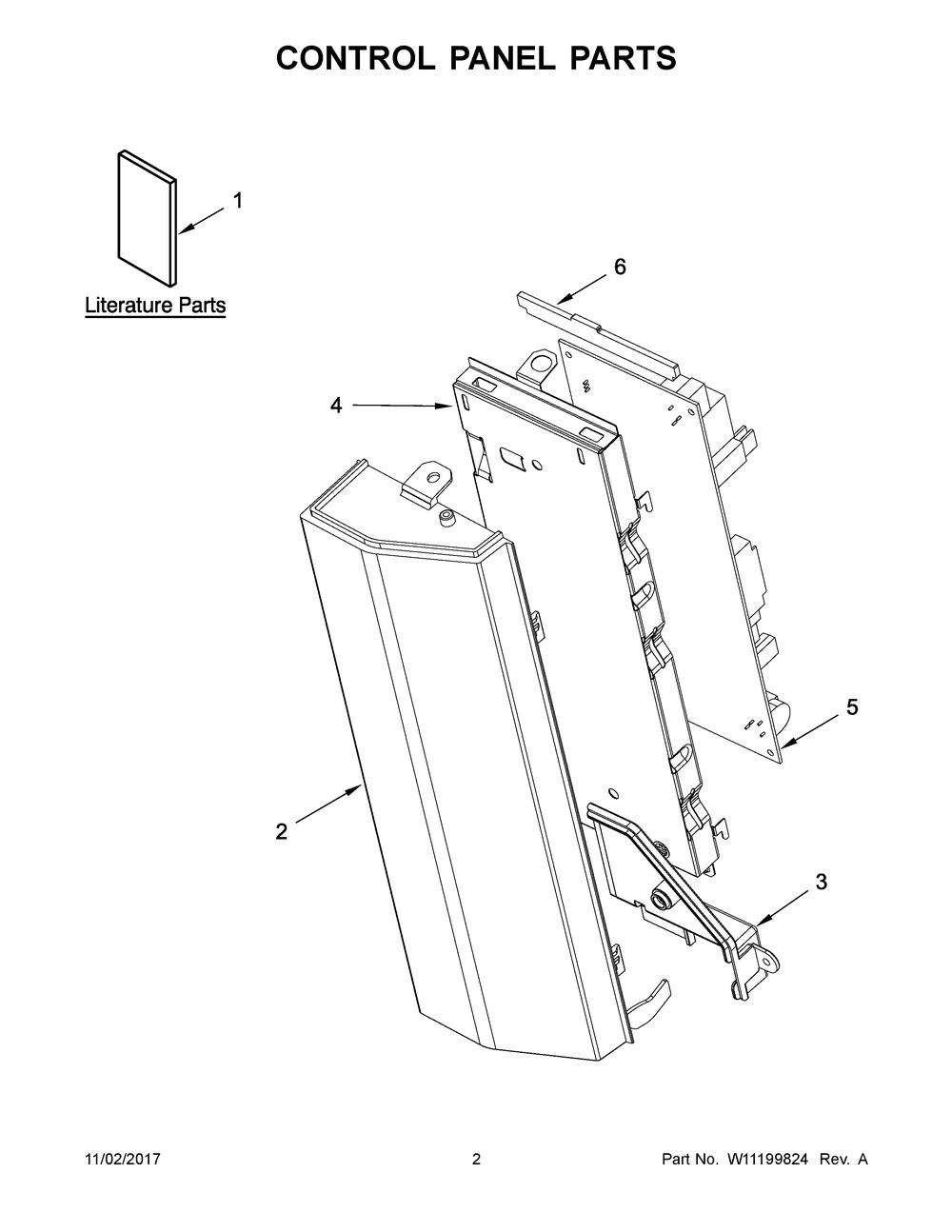 CONTROL PANEL PARTS

1

Literature Parts

6

4

5

2

3

11/02/2017

2

Part No. W11199824 Rev. A