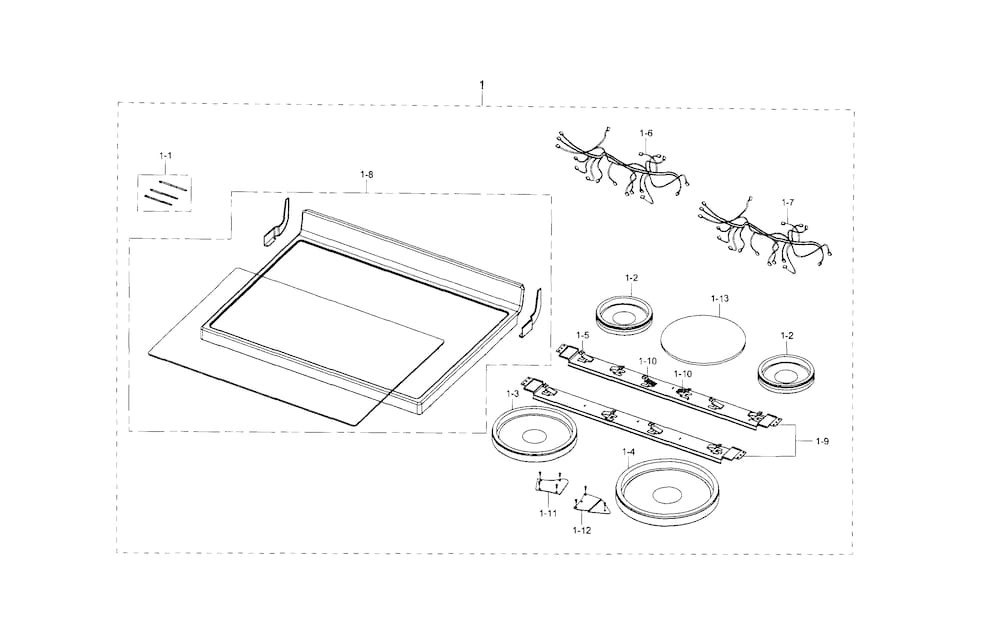 1

1-1

1-8

1-6

1-7

1-2

1-13

1-2

1-5

1-10

1-10

1-3

1-9

1-4

1-11

1-12