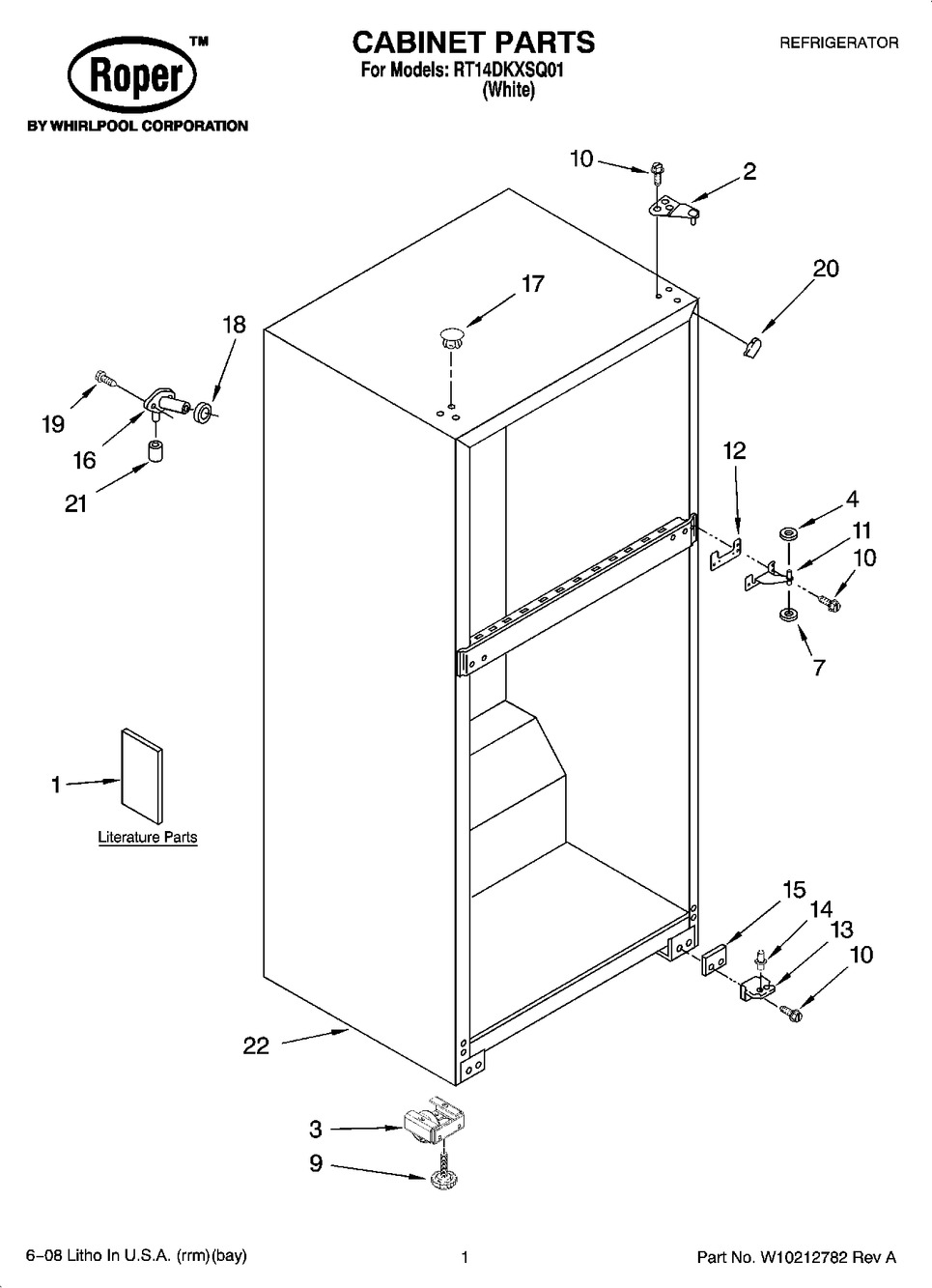 Roper™
BY WHIRLPOOL CORPORATION

CABINET PARTS
For Models: RT14DKXSQ01
(White)

REFRIGERATOR

10
2
20
17
18
19
16
21
12
4
11
10
7
1
Literature Parts
15
14
13
10
22
3
9

6–08 Litho In U.S.A. (rrm)(bay)

1

Part No. W10212782 Rev A