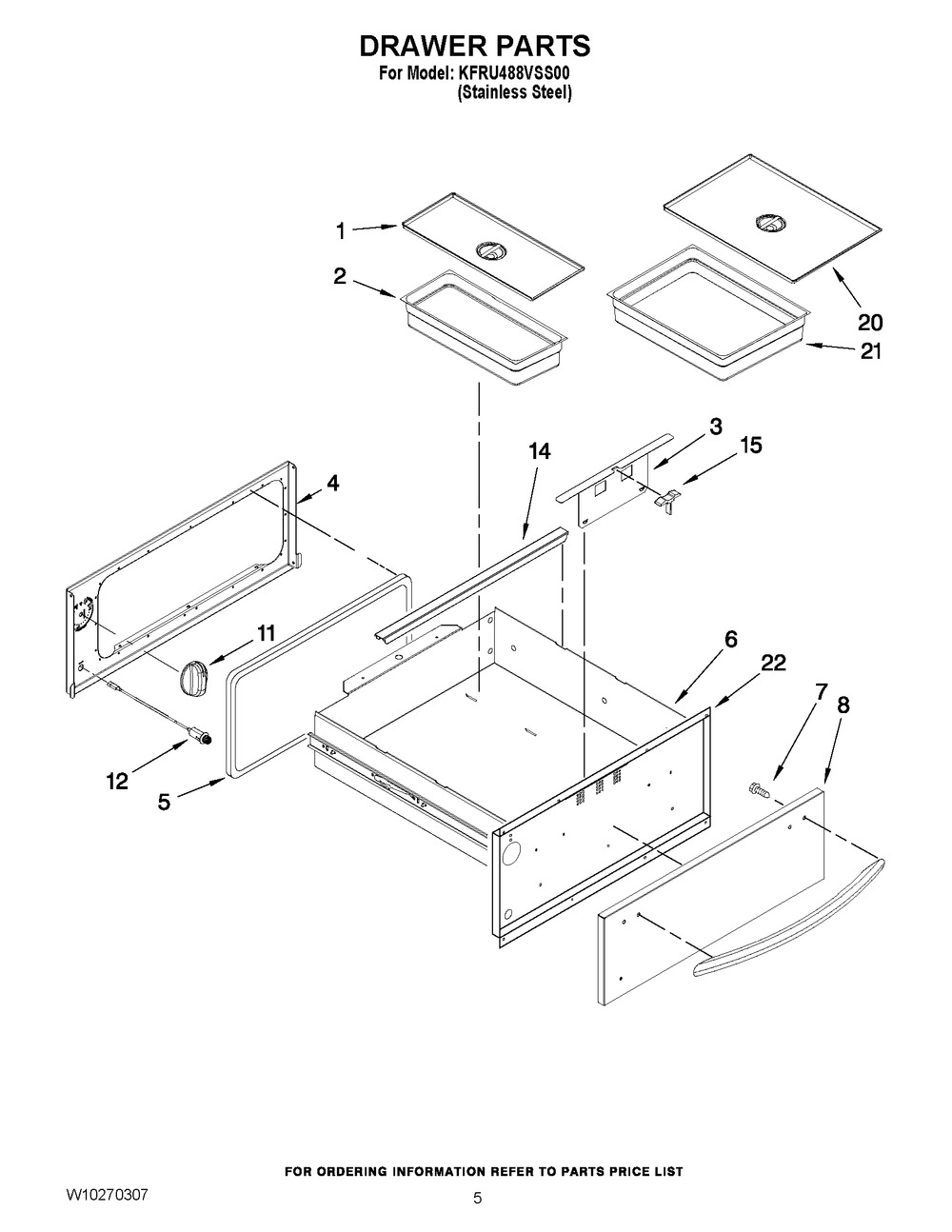 DRAWER PARTS
For Model: KFRU488VSS00
(Stainless Steel)

1
2
20
21
3
15
14
4
11
6
22
7
8
12
5

FOR ORDERING INFORMATION REFER TO PARTS PRICE LIST

W10270307

5