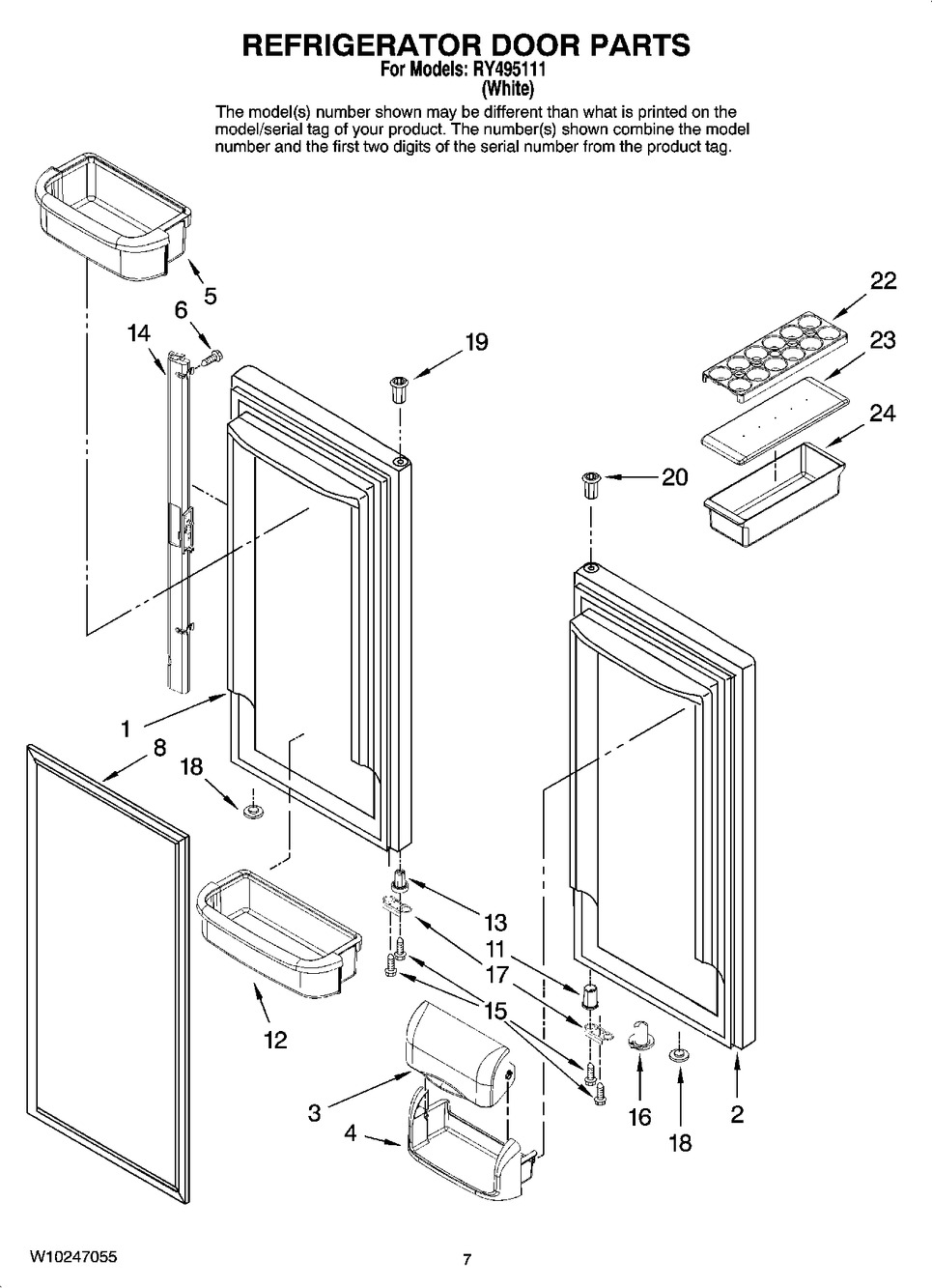 REFRIGERATOR DOOR PARTS
For Models: RY495111
(White)

The model(s) number shown may be different than what is printed on the model/serial tag of your product. The number(s) shown combine the model number and the first two digits of the serial number from the product tag.

5
6
14
19
22
23
24
20
1
8
18
13
11
17
15
12
3
4
16
18
2

W10247055
7