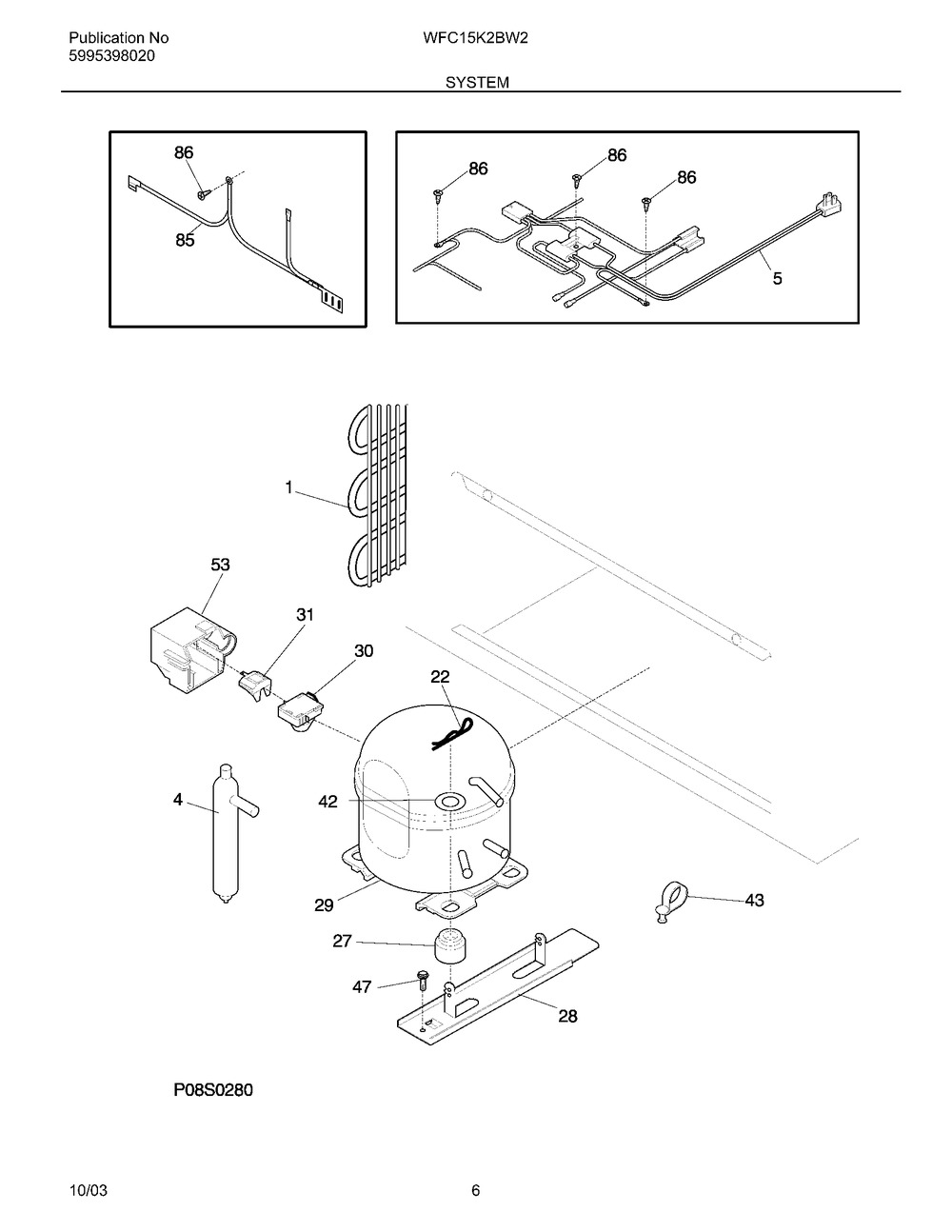 Publication No
5995398020

WFC15K2BW2

SYSTEM

86
85

86
86
86
5

1
53
31
30
22
4
42
29
43
27
47
28

P08S0280

10/03

6