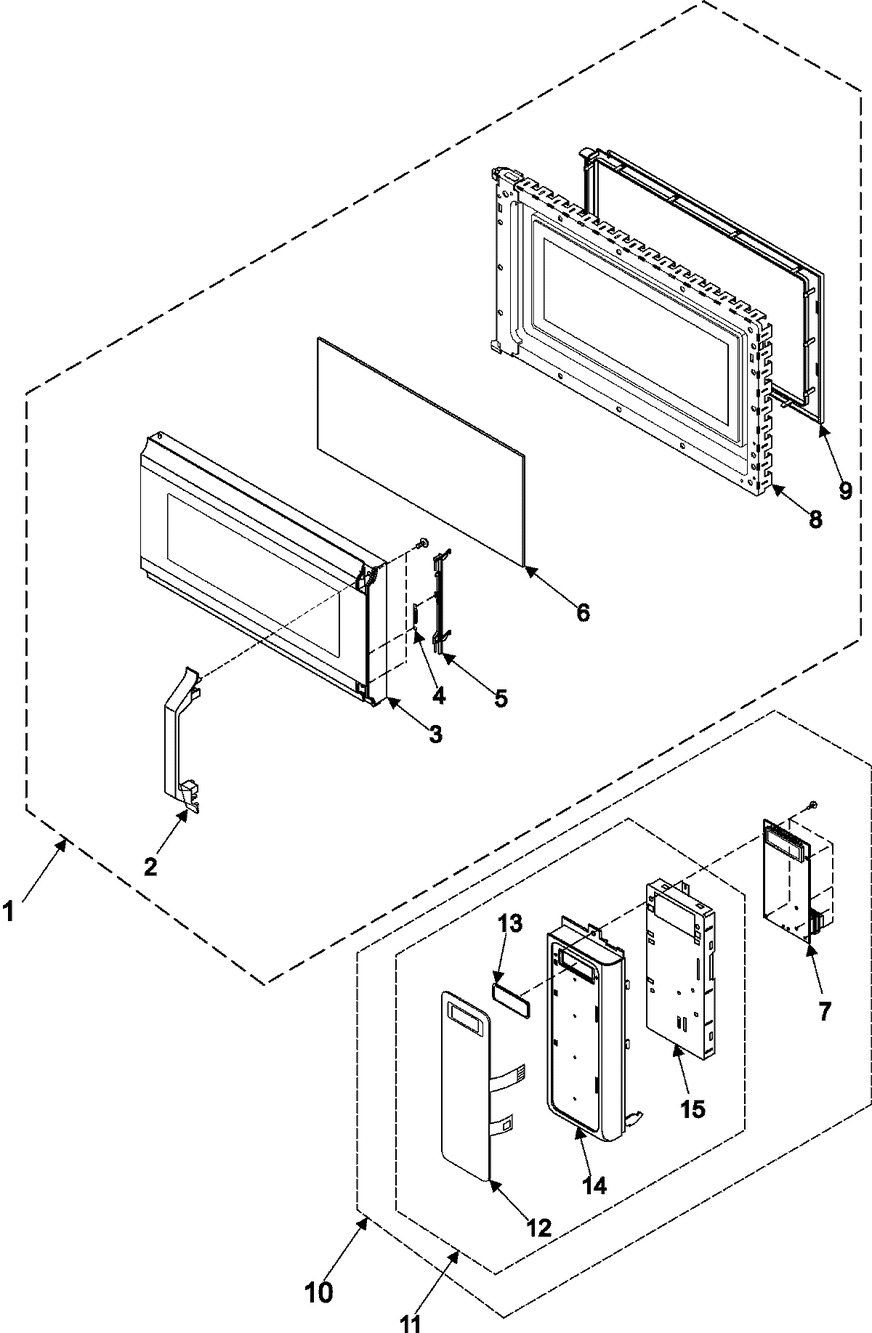 9
8
6
4
5
3
2
1
13
7
15
14
12
10
11