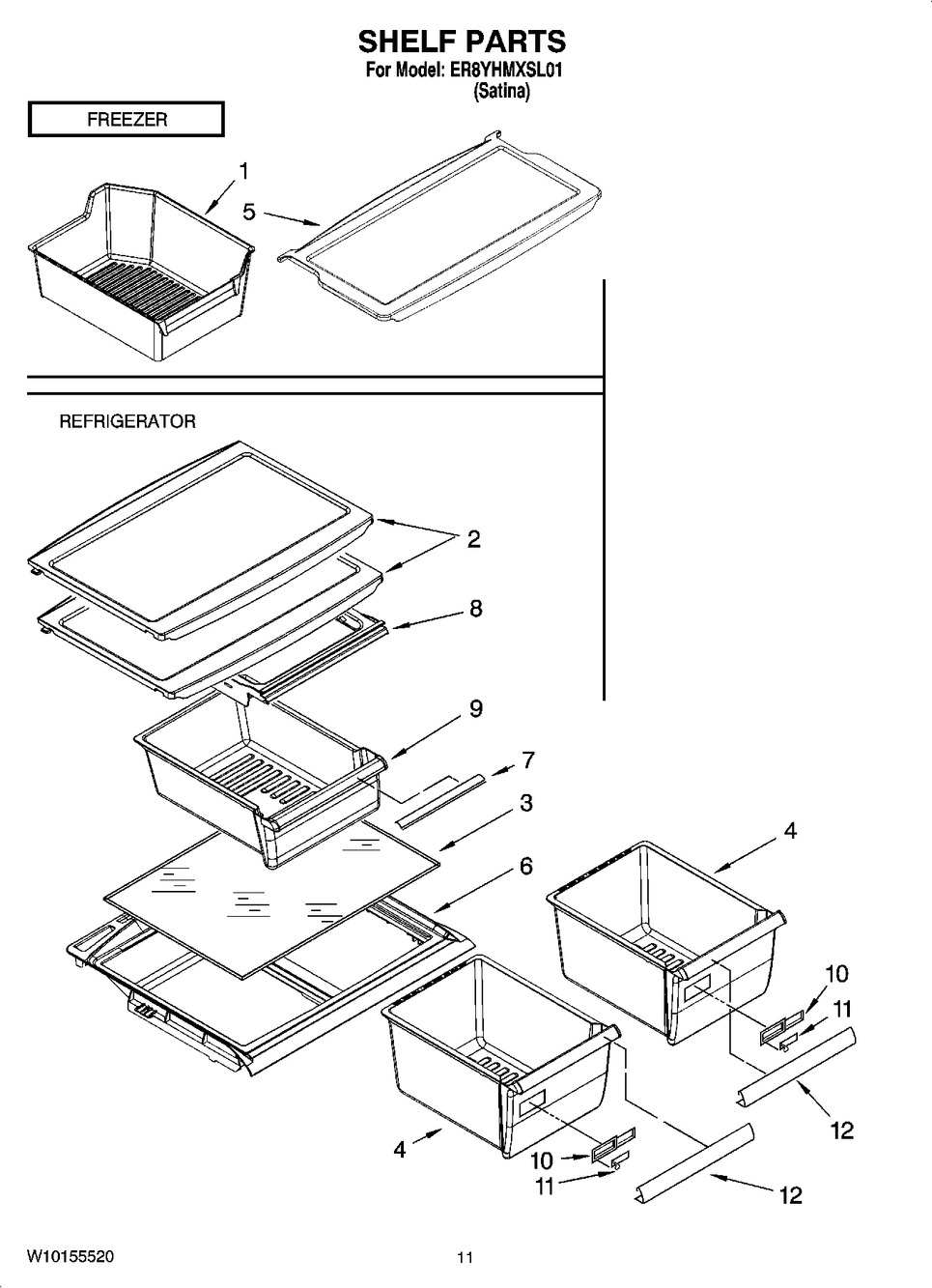 SHELF PARTS
For Model: ER8YHMXSL01
(Satina)

FREEZER

1
5

REFRIGERATOR

2
8
9
7
3
6
4
10
11
12
4
10
11
12

W10155520

11