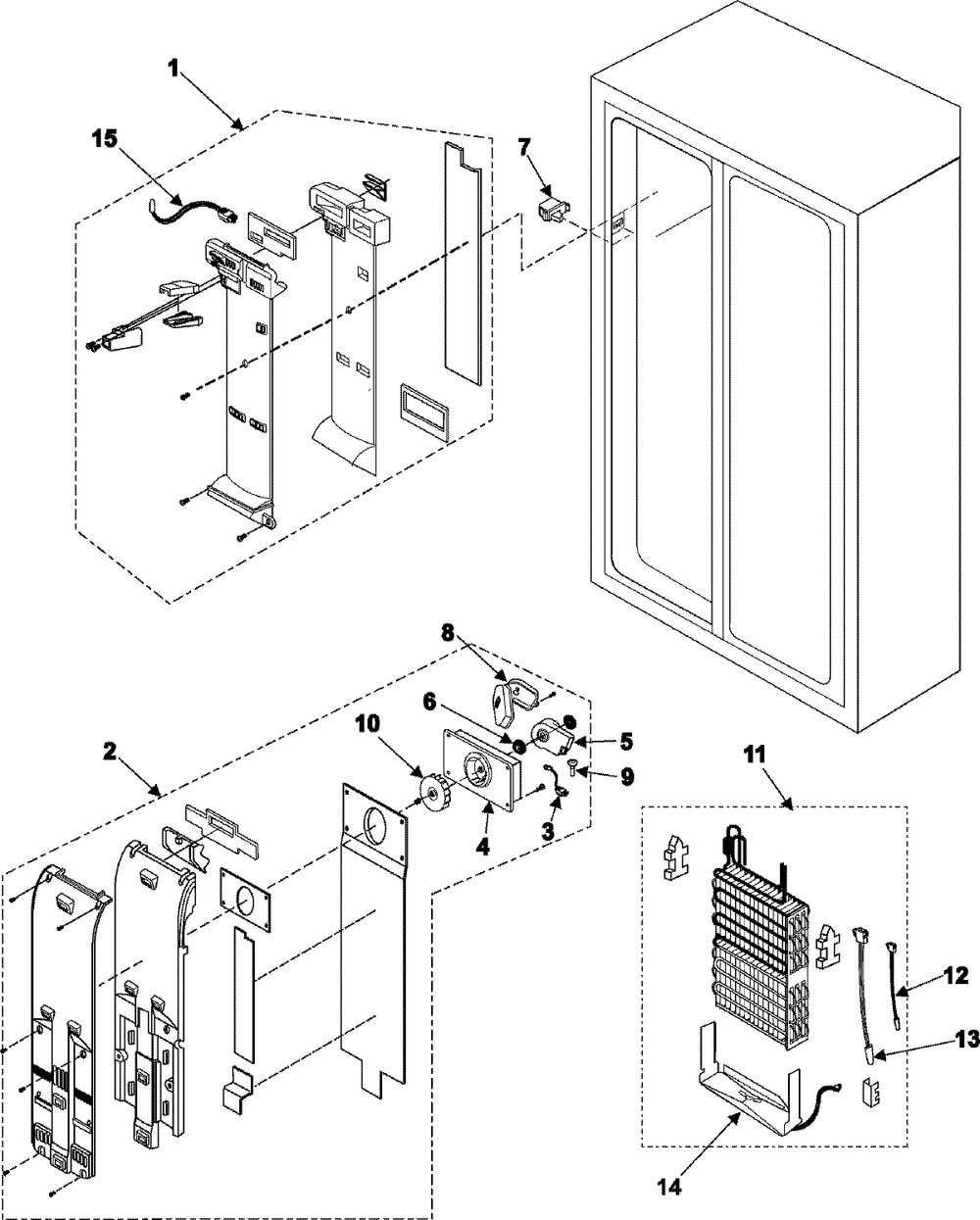 1
15
7
8
6
10
5
9
2
4
3
11
12
13
14