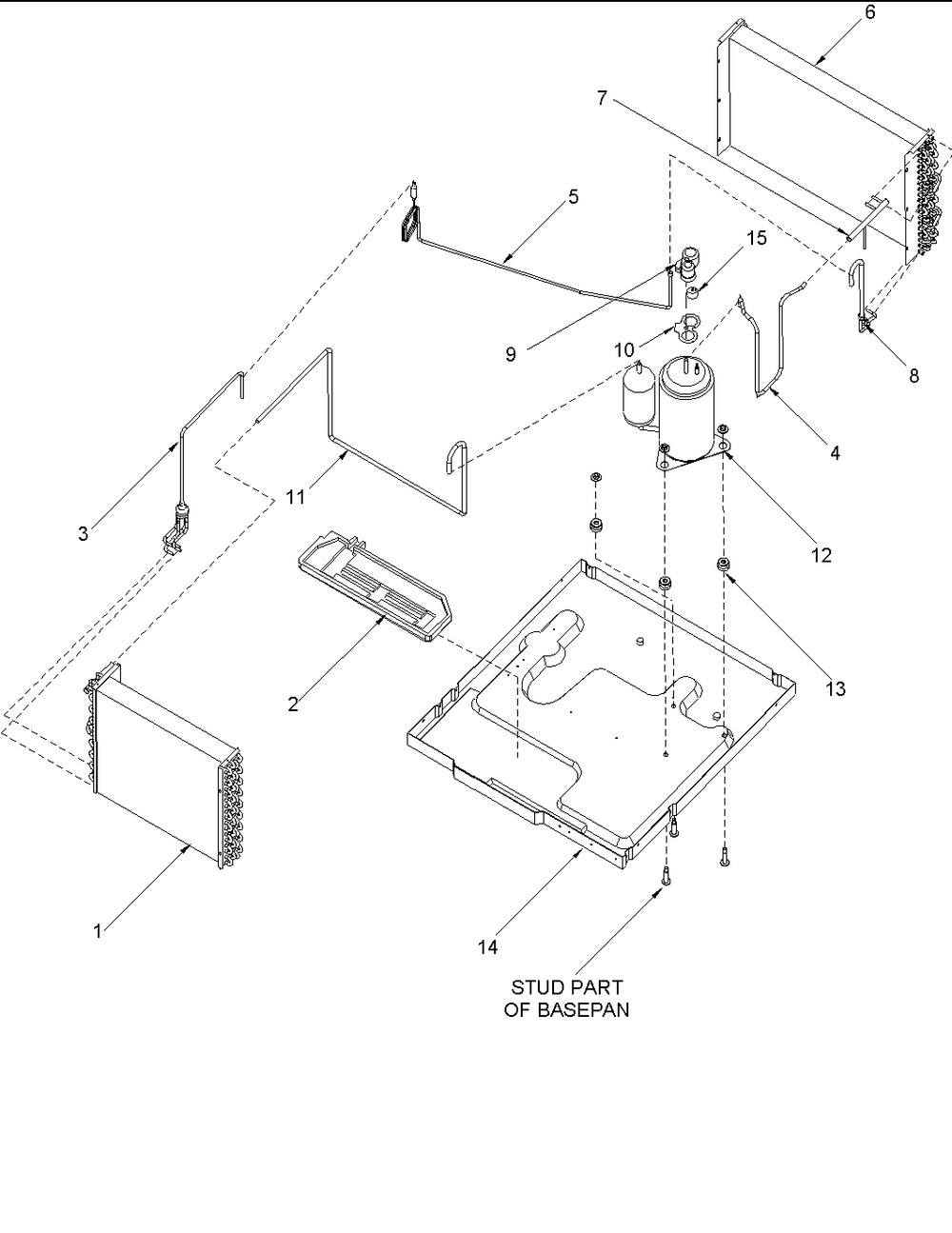 6

7

5

15

9

10

8

4

3

11

12

13

2

1

14

STUD PART OF BASEPAN