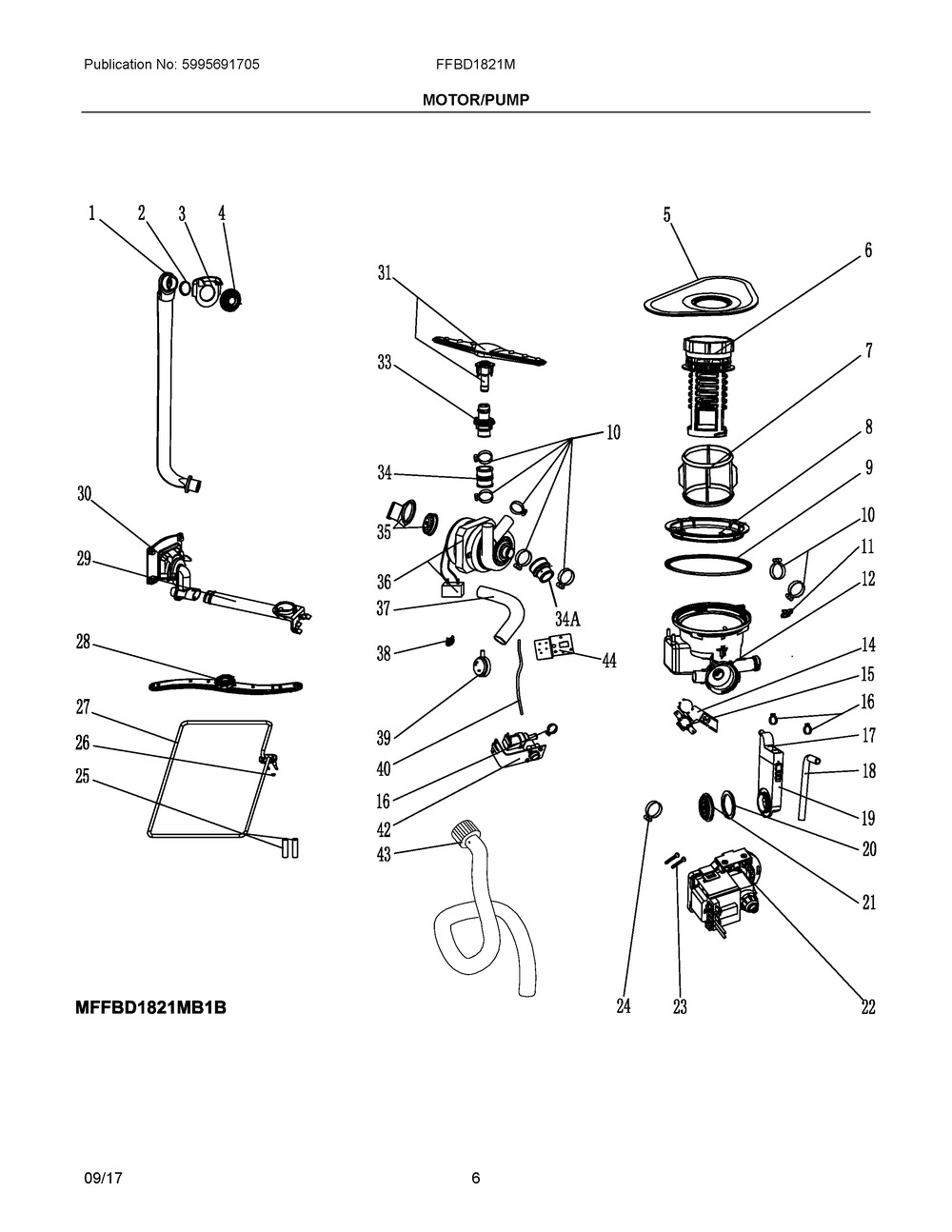 Publication No: 5995691705

FFBD1821M

MOTOR/PUMP

1
2
3
4
30
29
28
27
26
25
31
33
34
35
36
37
38
39
40
16
42
43
10
34A
44
5
6
7
8
9
10
11
12
14
15
16
17
18
19
20
21
22
23
24

MFFBD1821MB1B

09/17

6