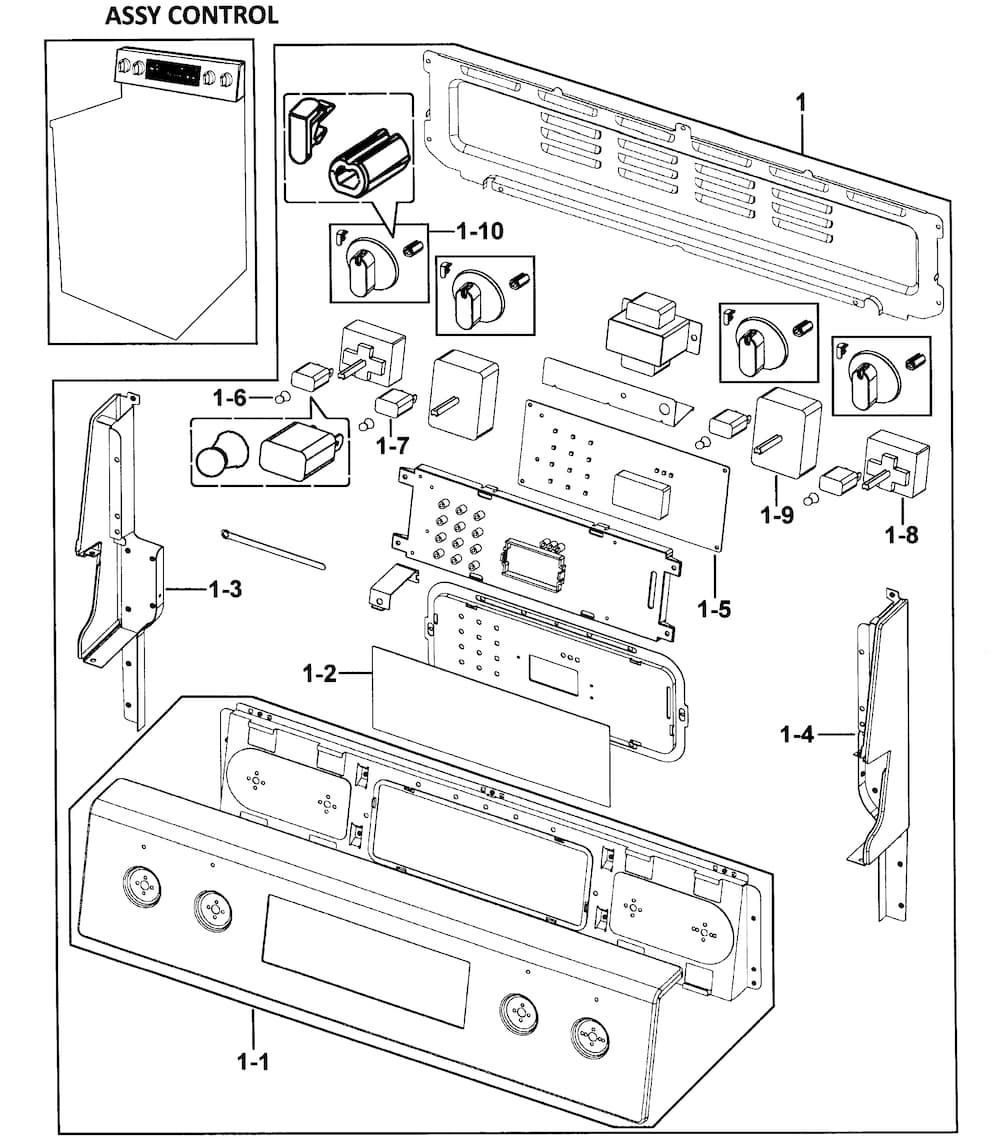 ASSY CONTROL

1

1-10

1-6

1-7

1-9

1-8

1-3

1-5

1-2

1-4

1-1