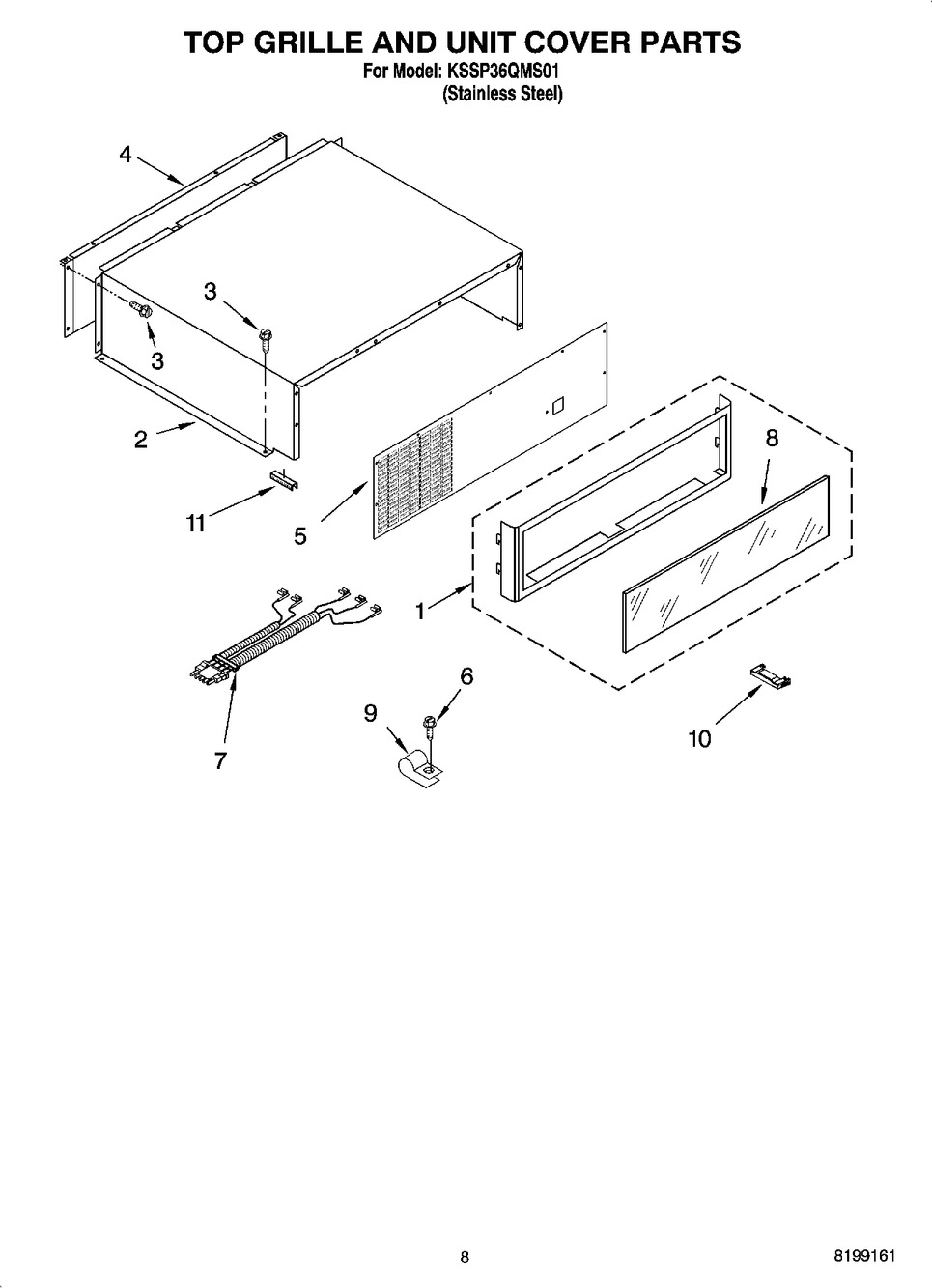 TOP GRILLE AND UNIT COVER PARTS
For Model: KSSP36QMS01
(Stainless Steel)

4
3
3
2
11
5
8
1
7
9
6
10

8
8199161