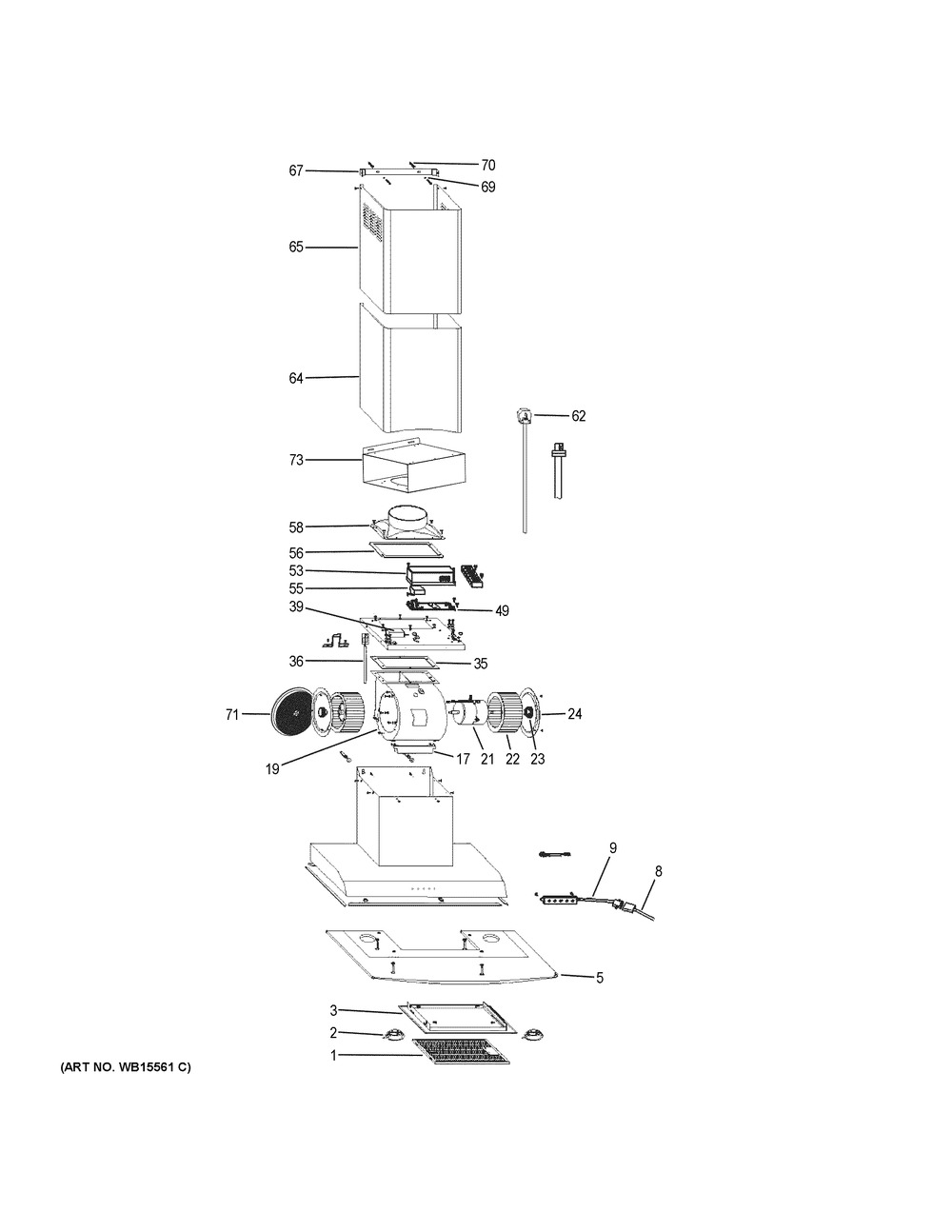 67
70
69
65
64
62
73
58
56
53
55
49
39
36
35
71
24
19
17
21
22
23
9
8
5
3
2
1
(ART NO. WB15561 C)