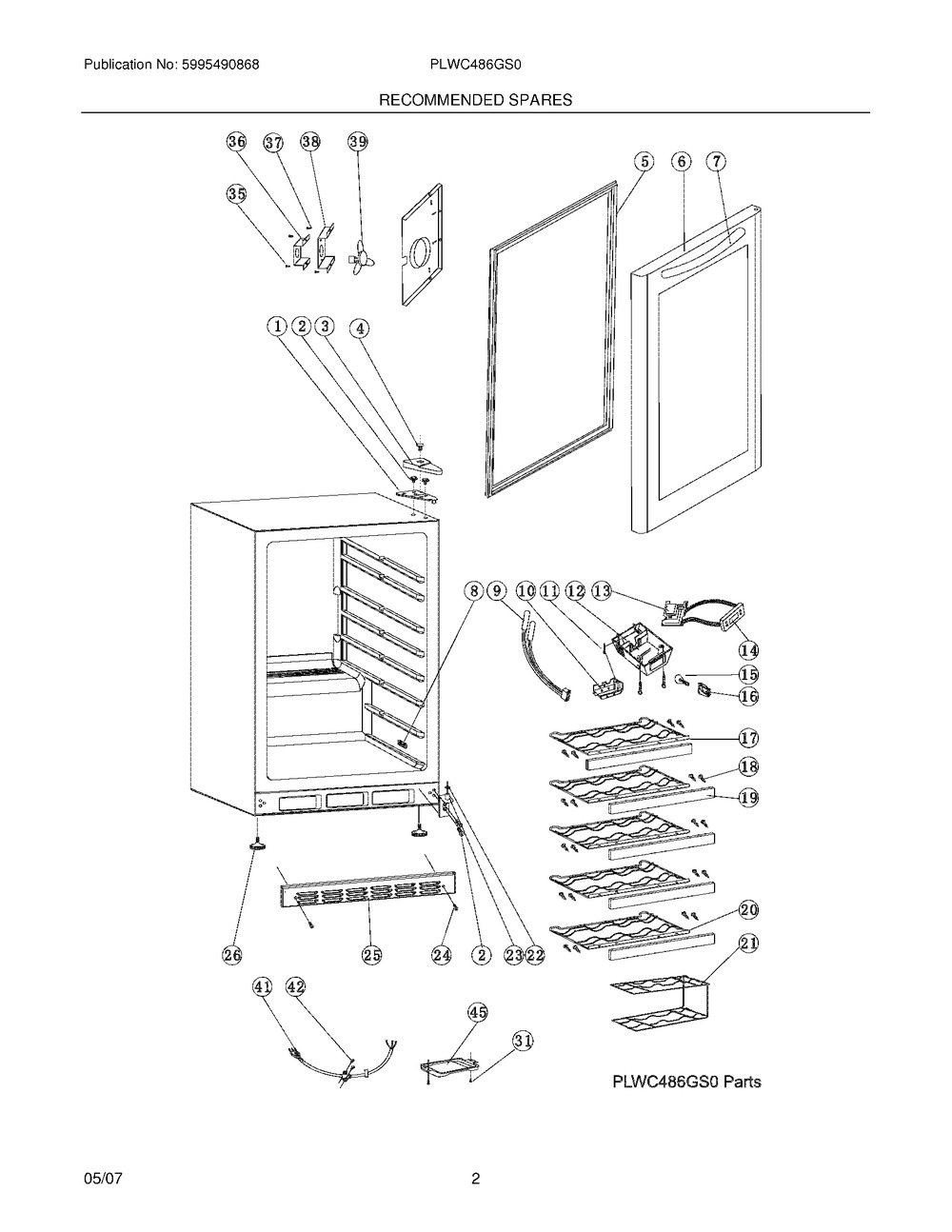 Publication No: 5995490868 PLWC486GS0

RECOMMENDED SPARES

36 37 38 39

35

5 6 7

1 2 3 4

8 9 10 11 12 13

14

15

16

17

18

19

20

21

26 25 24 2 23 22

41 42

45

31

PLWC486GS0 Parts

05/07 2