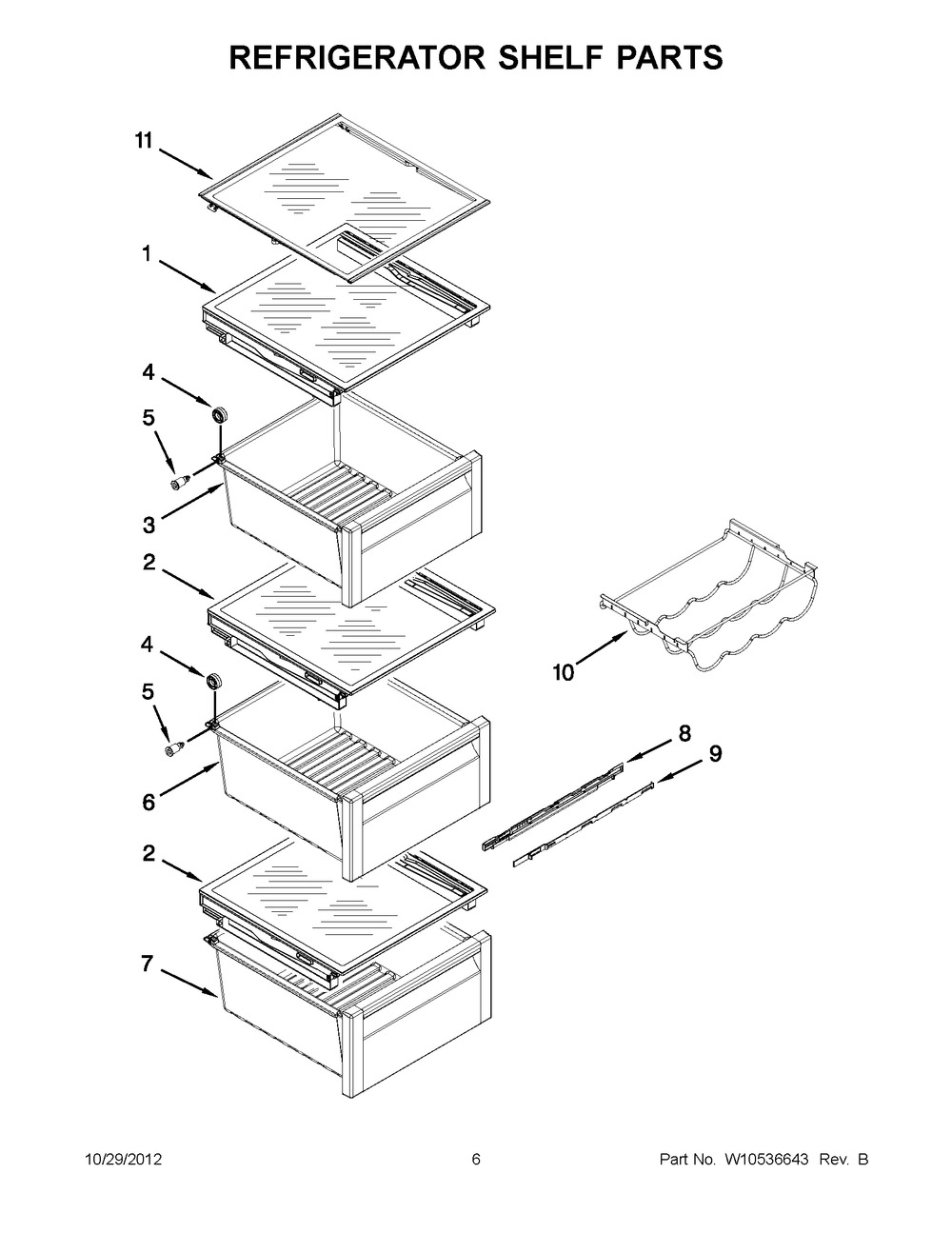 REFRIGERATOR SHELF PARTS

11
1
4
5
3
2
4
5
6
2
7
10
8
9

10/29/2012
6
Part No. W10536643 Rev. B