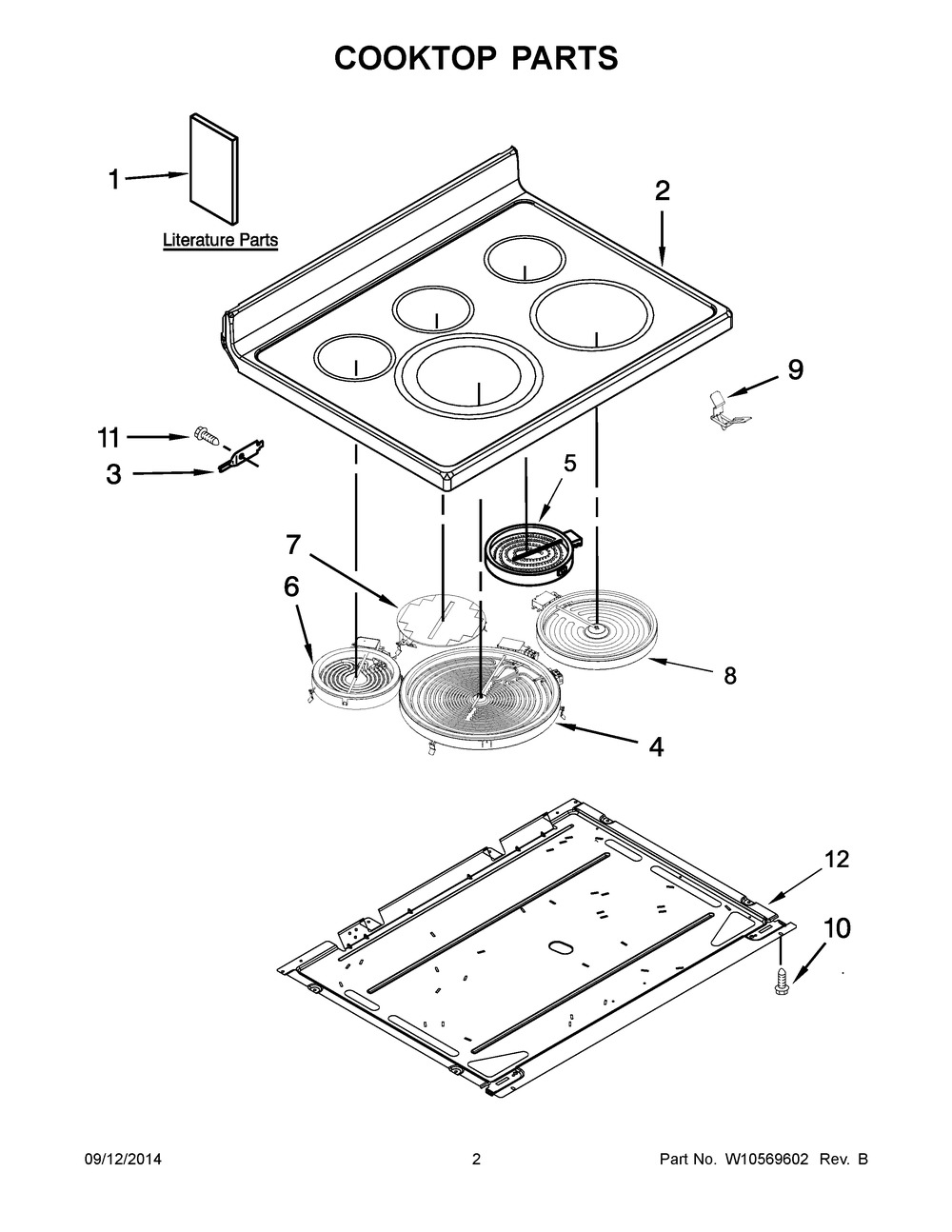 COOKTOP PARTS

1

Literature Parts

2

9

11

3

5

7

6

8

4

12

10

09/12/2014

2

Part No. W10569602 Rev. B