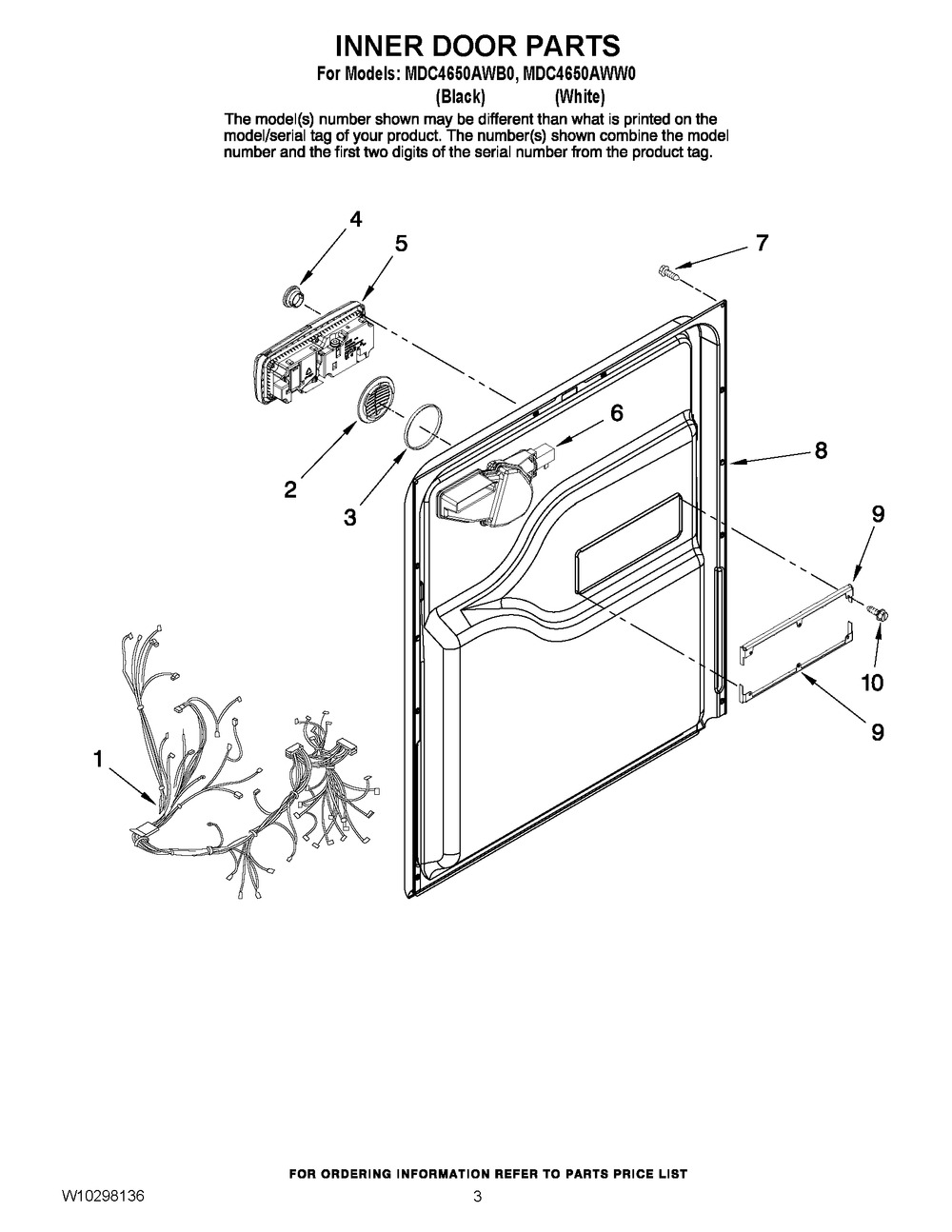 INNER DOOR PARTS

For Models: MDC4650AWB0, MDC4650AWW0
(Black) (White)

The model(s) number shown may be different than what is printed on the model/serial tag of your product. The number(s) shown combine the model number and the first two digits of the serial number from the product tag.

4
5
7
6
8
2
3
9
10
9
1

FOR ORDERING INFORMATION REFER TO PARTS PRICE LIST

W10298136
3