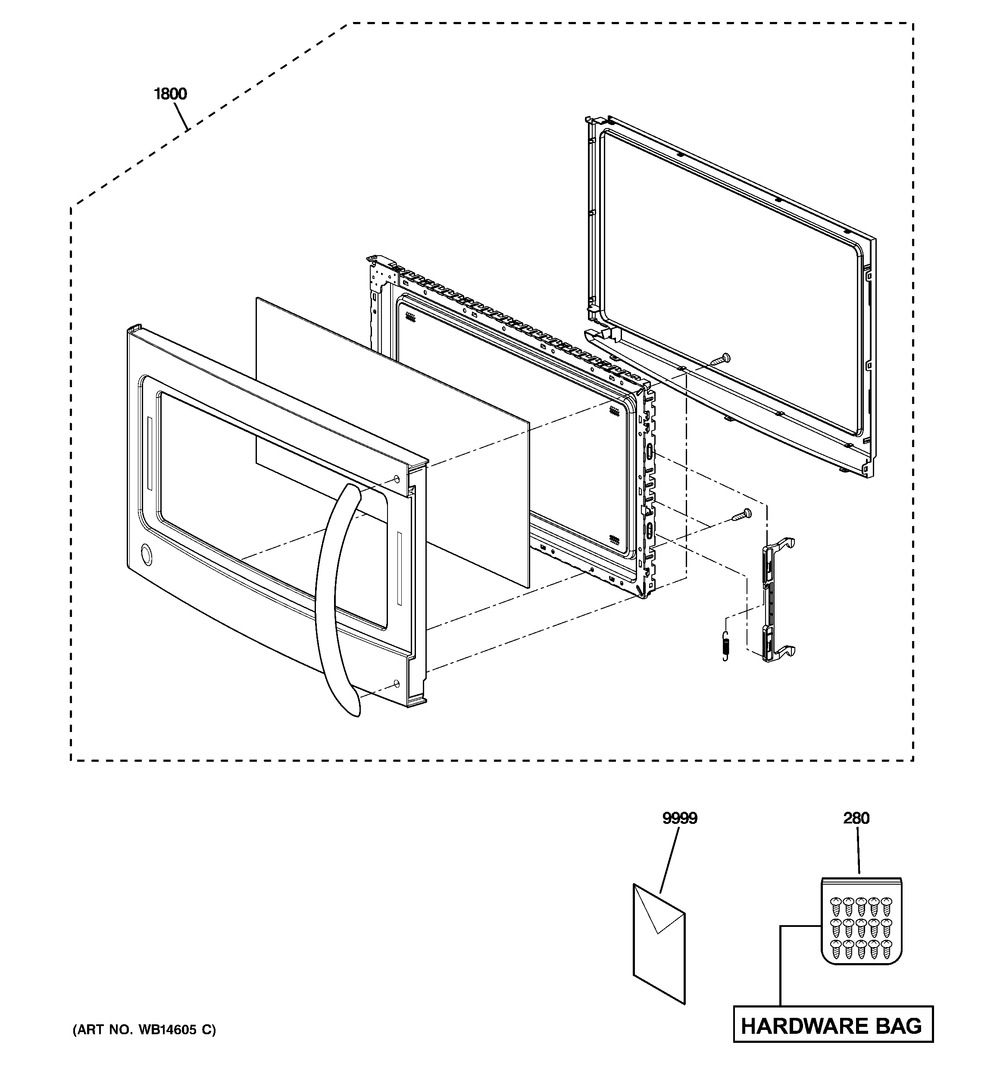 1800

9999

280

HARDWARE BAG

(ART NO. WB14605 C)