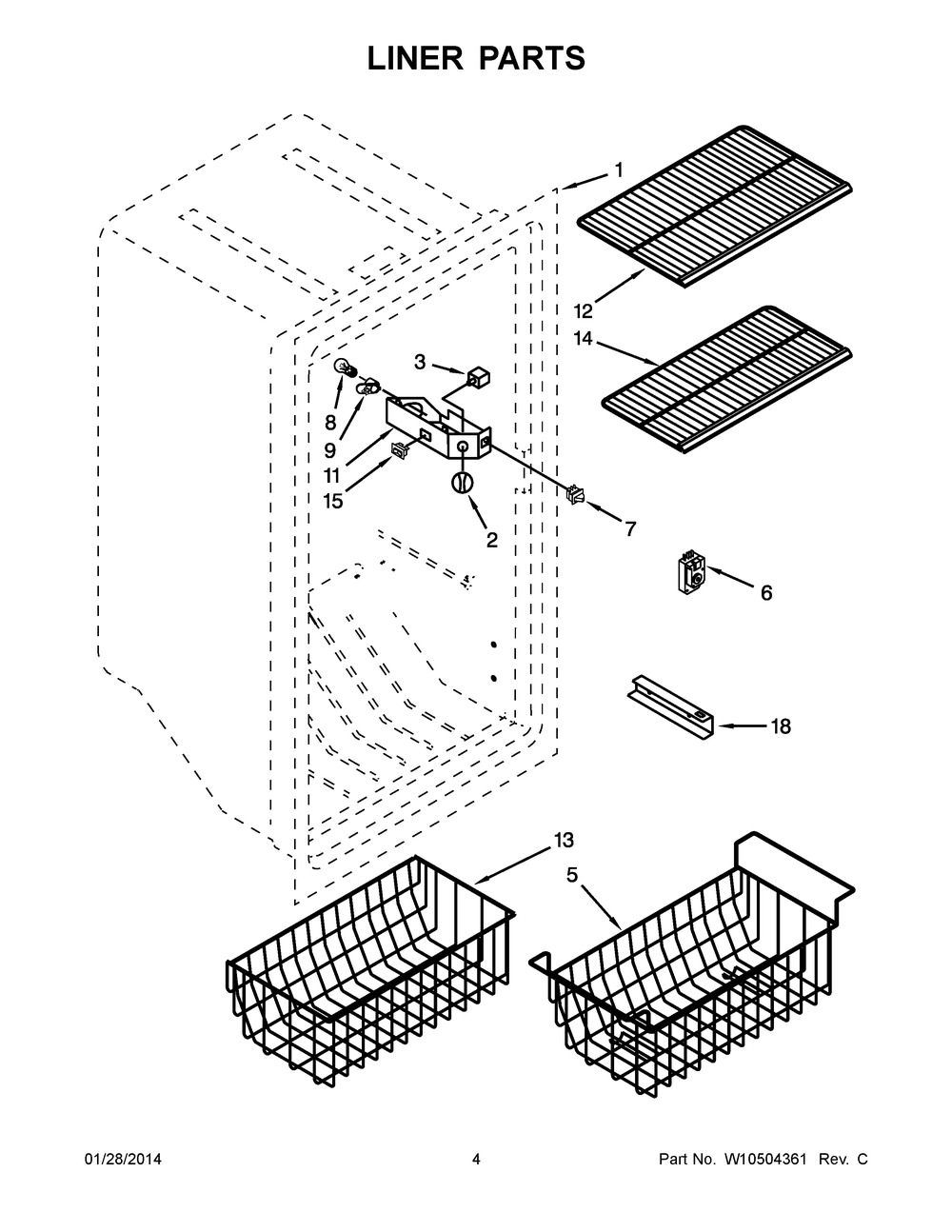 LINER PARTS

1
12
14
3
8
9
11
15
2
7
6
18
13
5

01/28/2014

4

Part No. W10504361 Rev. C