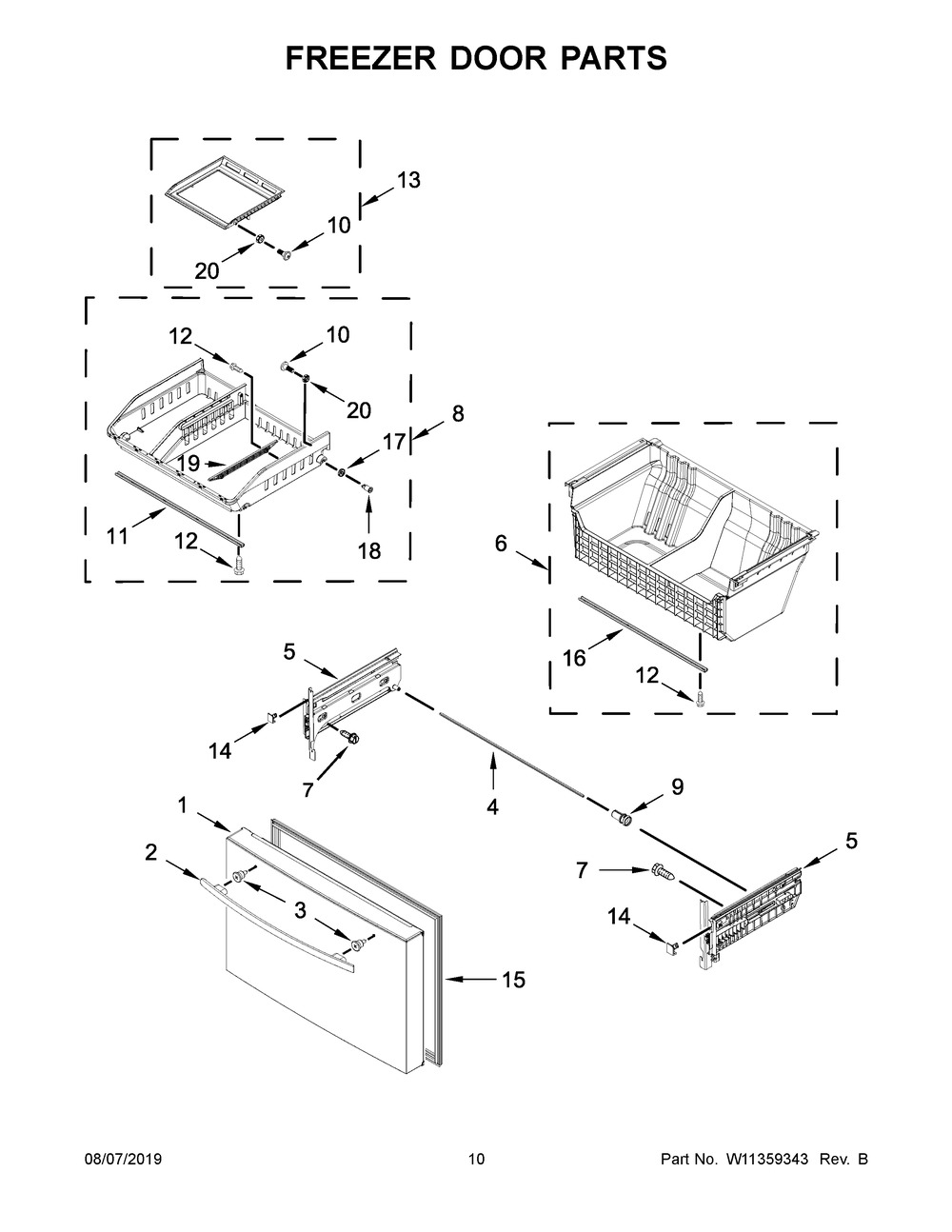 FREEZER DOOR PARTS

13
10
20
12
10
20
8
17
19
11
12
18
6
16
12
5
14
7
4
9
1
2
3
5
7
14
15

08/07/2019
10
Part No. W11359343 Rev. B