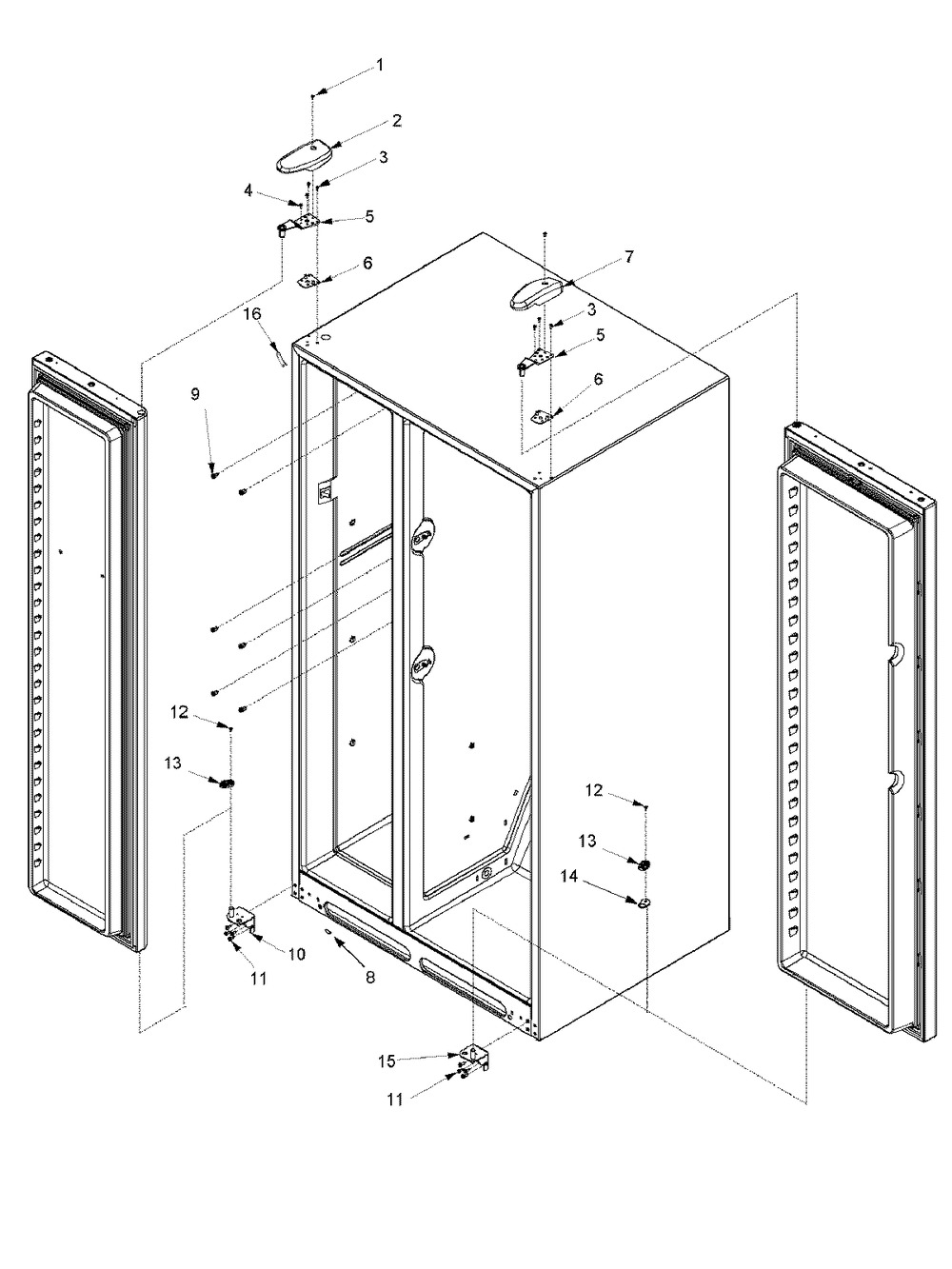 1
2
3
4
5
6
7
3
5
6
16
9
12
13
12
13
14
10
11
8
15
11