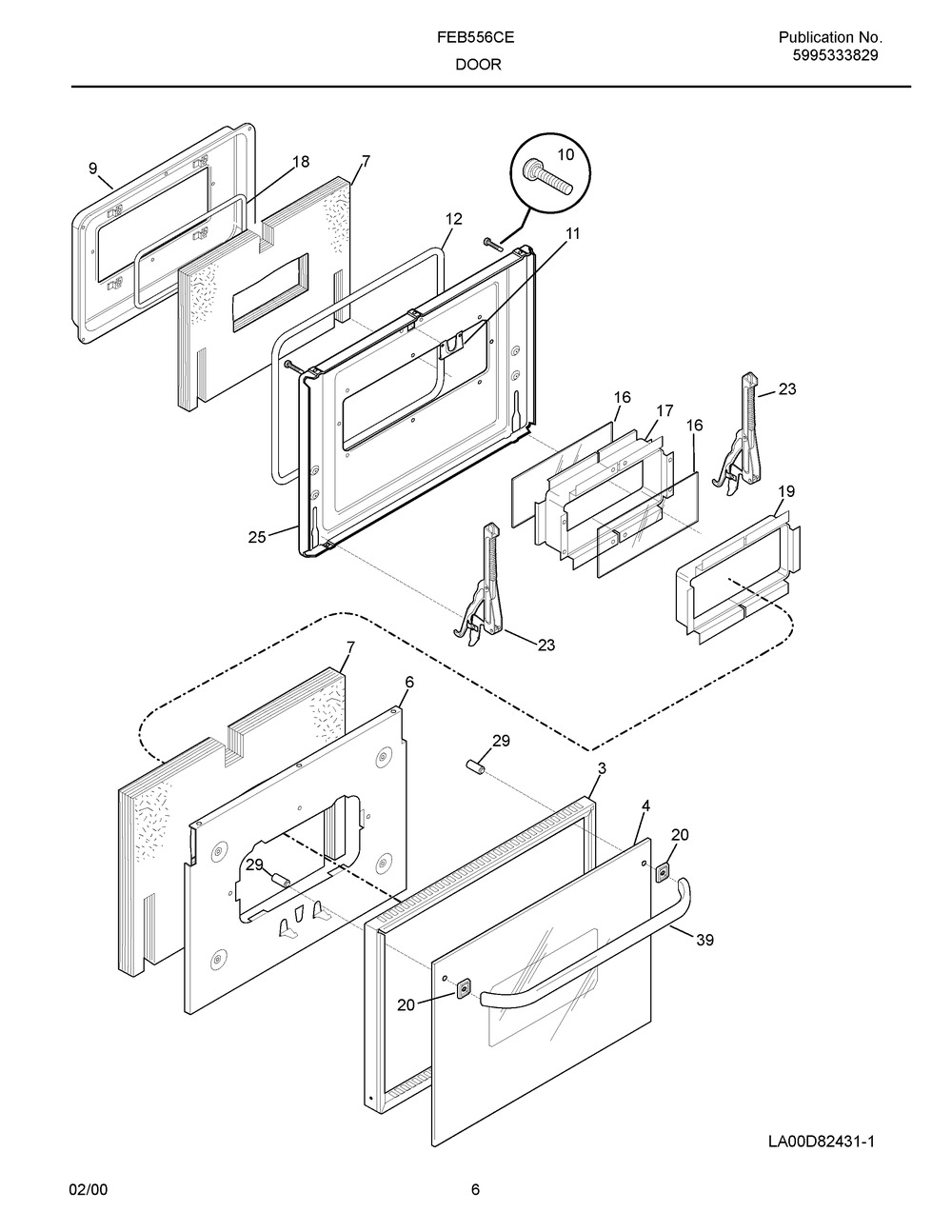 FEB556CE
DOOR

Publication No.
5995333829

9
18
7
10
12
11
16
17
16
23
19
25
23
7
6
29
3
4
20
29
39
20

LA00D82431-1

02/00

6