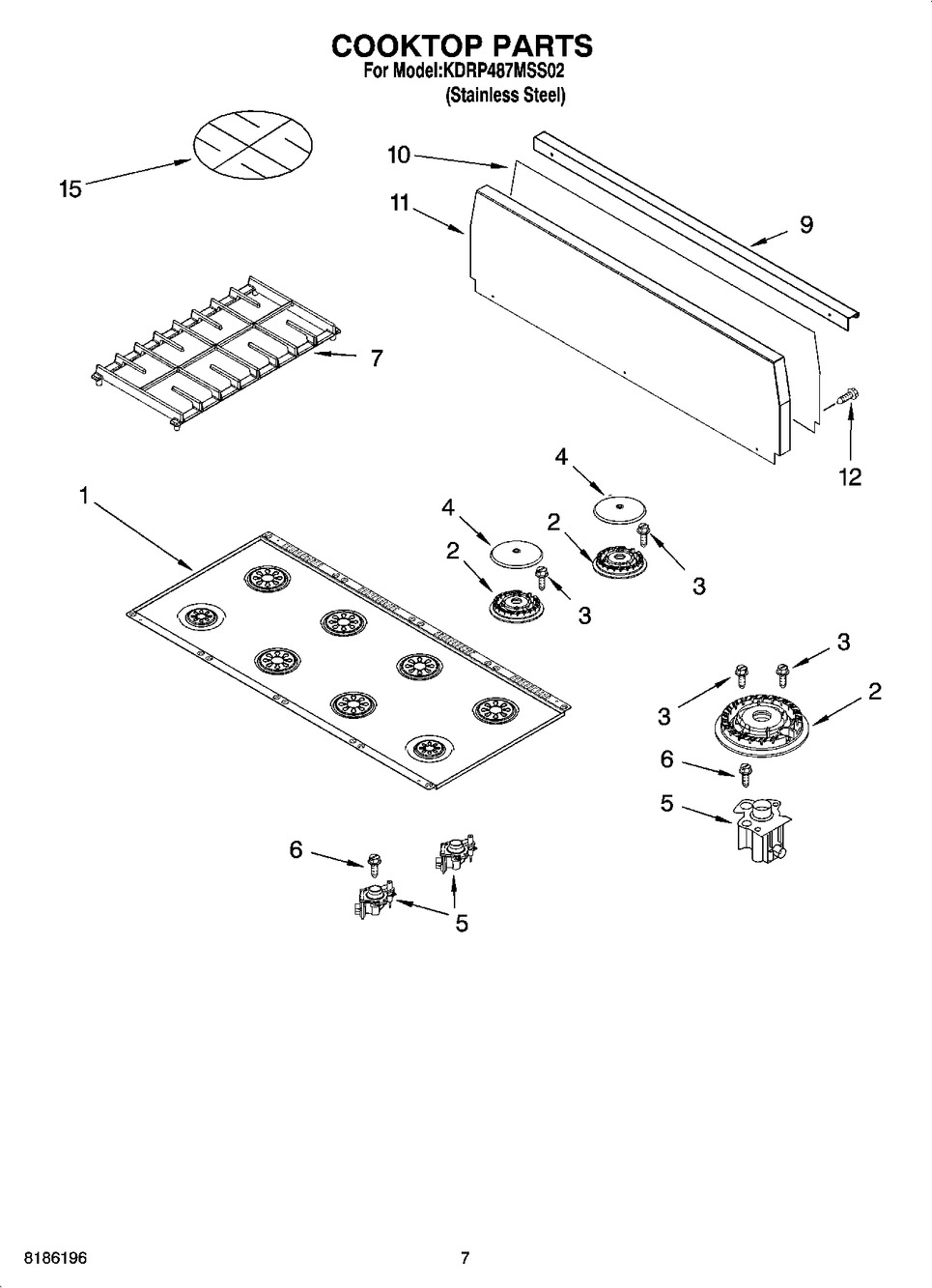 COOKTOP PARTS
For Model:KDRP487MSS02
(Stainless Steel)

15
10
11
9
7
12
1
4
4
2
2
3
3
3
3
2
6
5
6
5

8186196

7